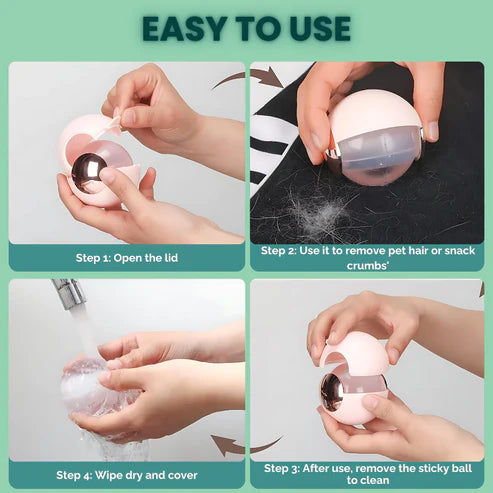 EASY TO USE

Step 1: Open the lid

Step 2: Use it to remove pet hair or snack crumbs'

Step 4: Wipe dry and cover

Step 3: After use, remove the sticky ball to clean