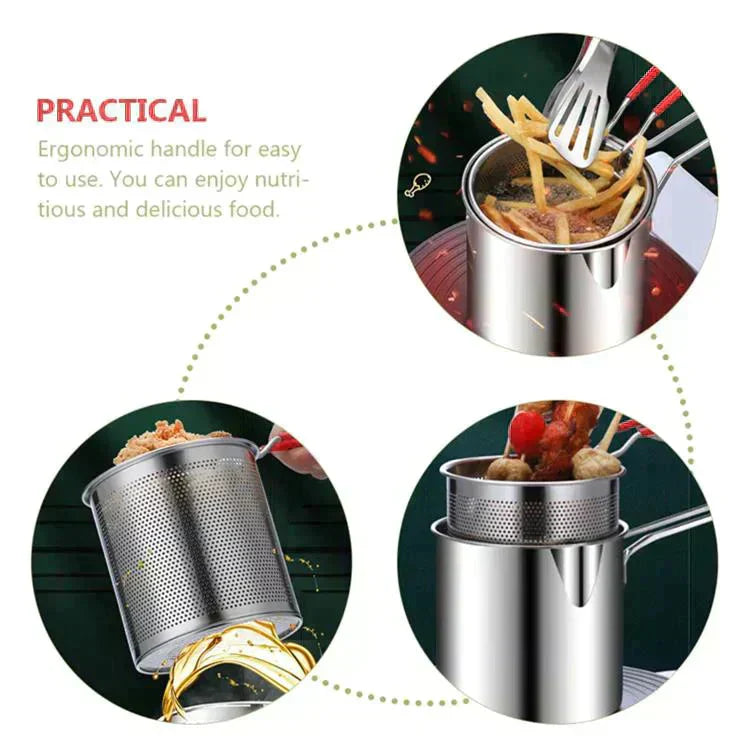 PRACTICAL

Ergonomic handle for easy to use. You can enjoy nutritious and delicious food.