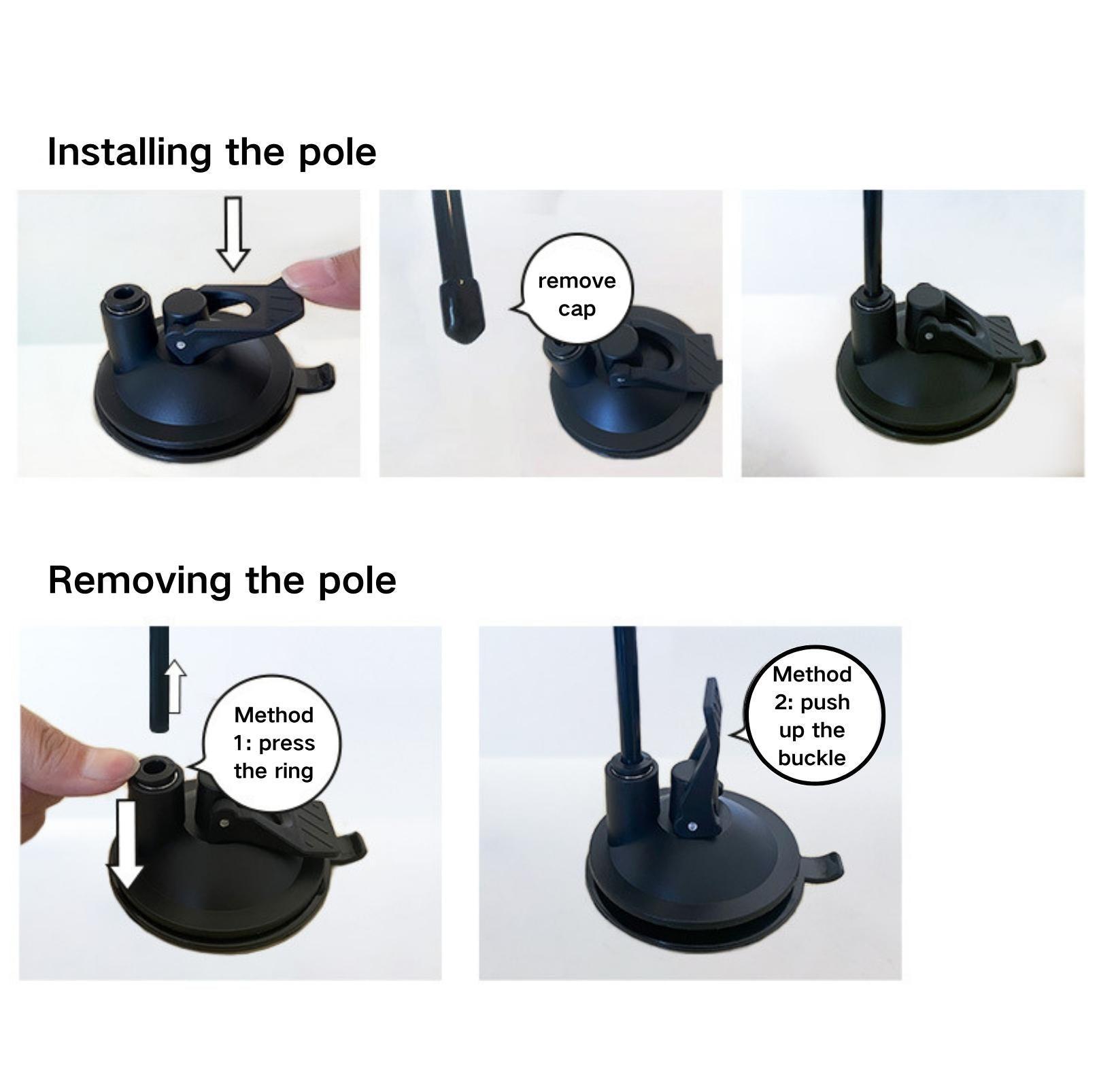 Installing the pole

remove cap

Removing the pole

Method 1: press the ring

Method 2: push up the buckle