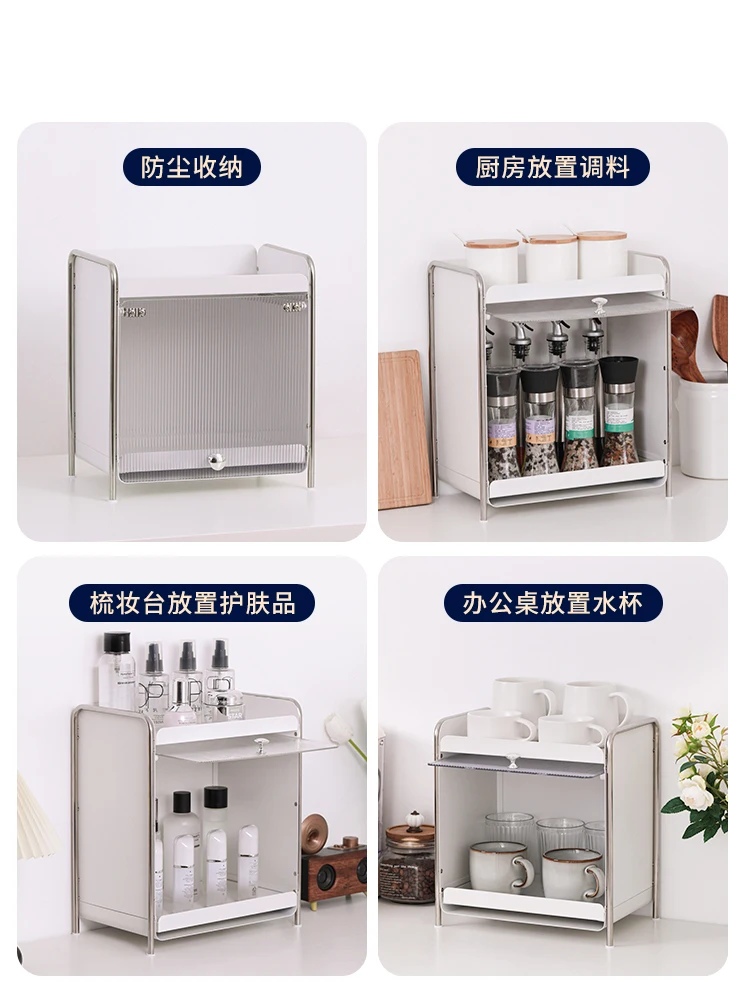 防尘收纳

厨房放置调料

梳妆台放置护肤品

办公桌放置水杯