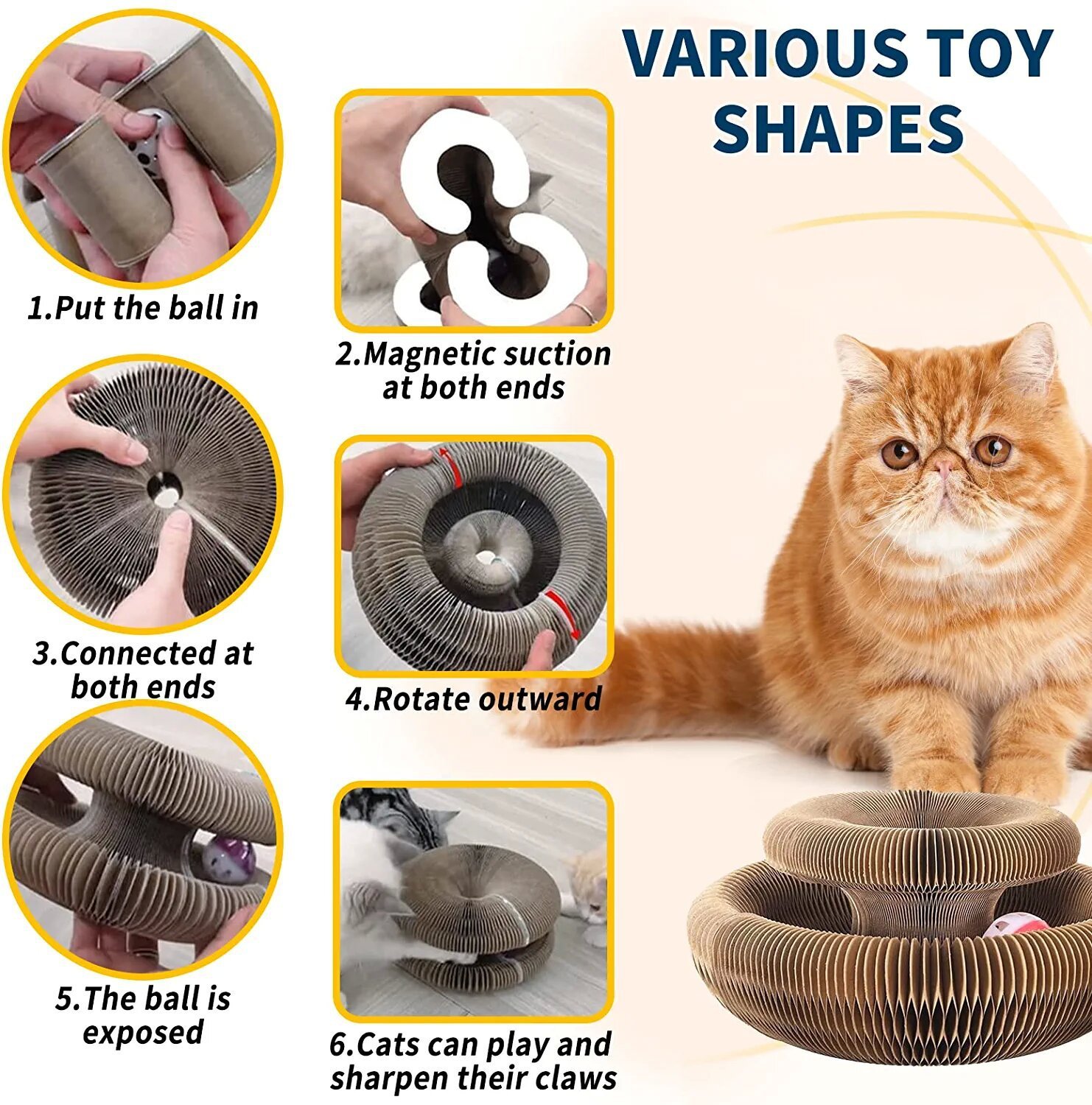 VARIOUS TOY SHAPES

1.Put the ball in

2.Magnetic suction at both ends

3.Connected at both ends

4.Rotate outward

5.The ball is exposed

6.Cats can play and sharpen their claws