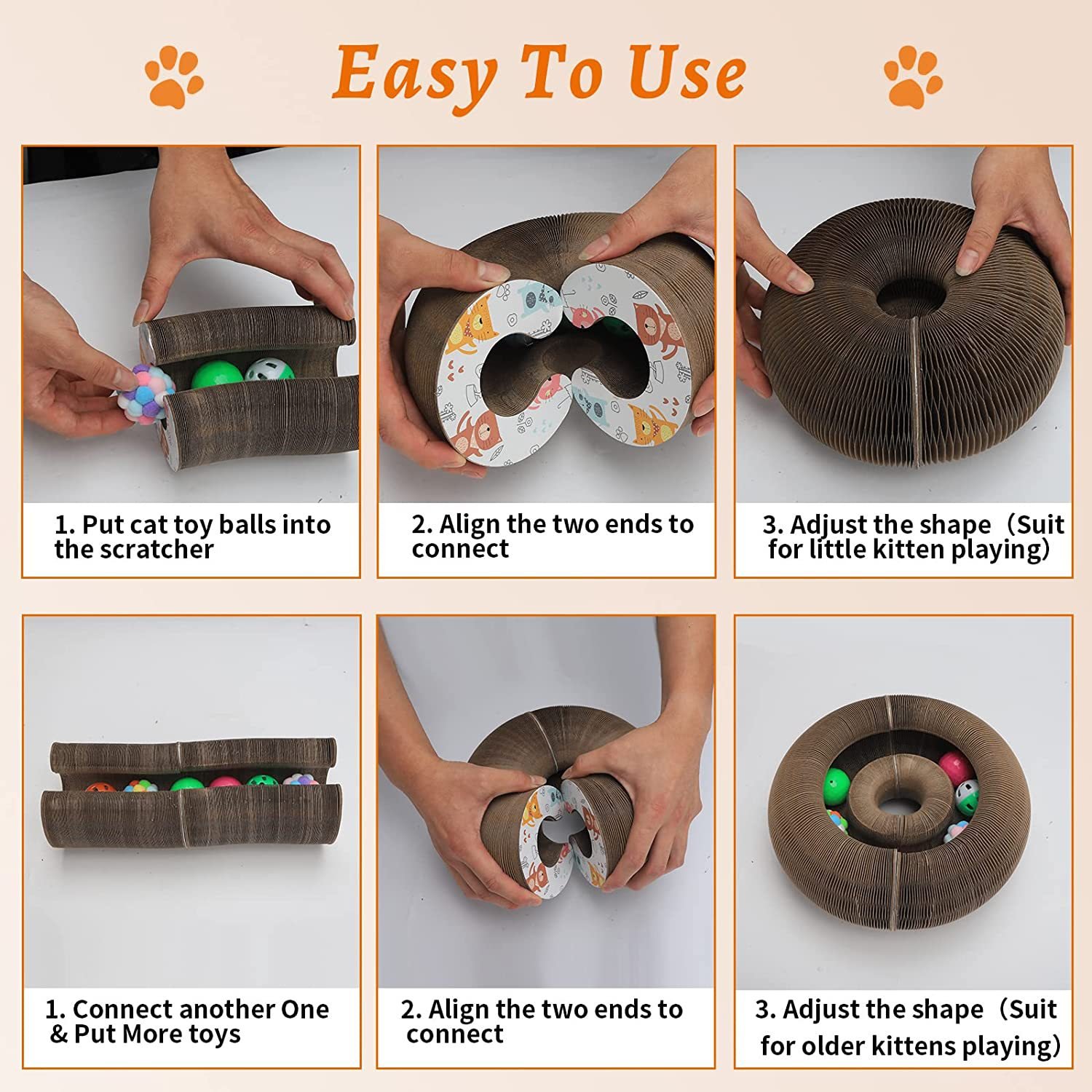 Easy To Use

1. Put cat toy balls into the scratcher

2. Align the two ends to connect

3. Adjust the shape（Suit for little kitten playing）

1. Connect another One & Put More toys

2. Align the two ends to connect

3. Adjust the shape（Suit for older kittens playing）