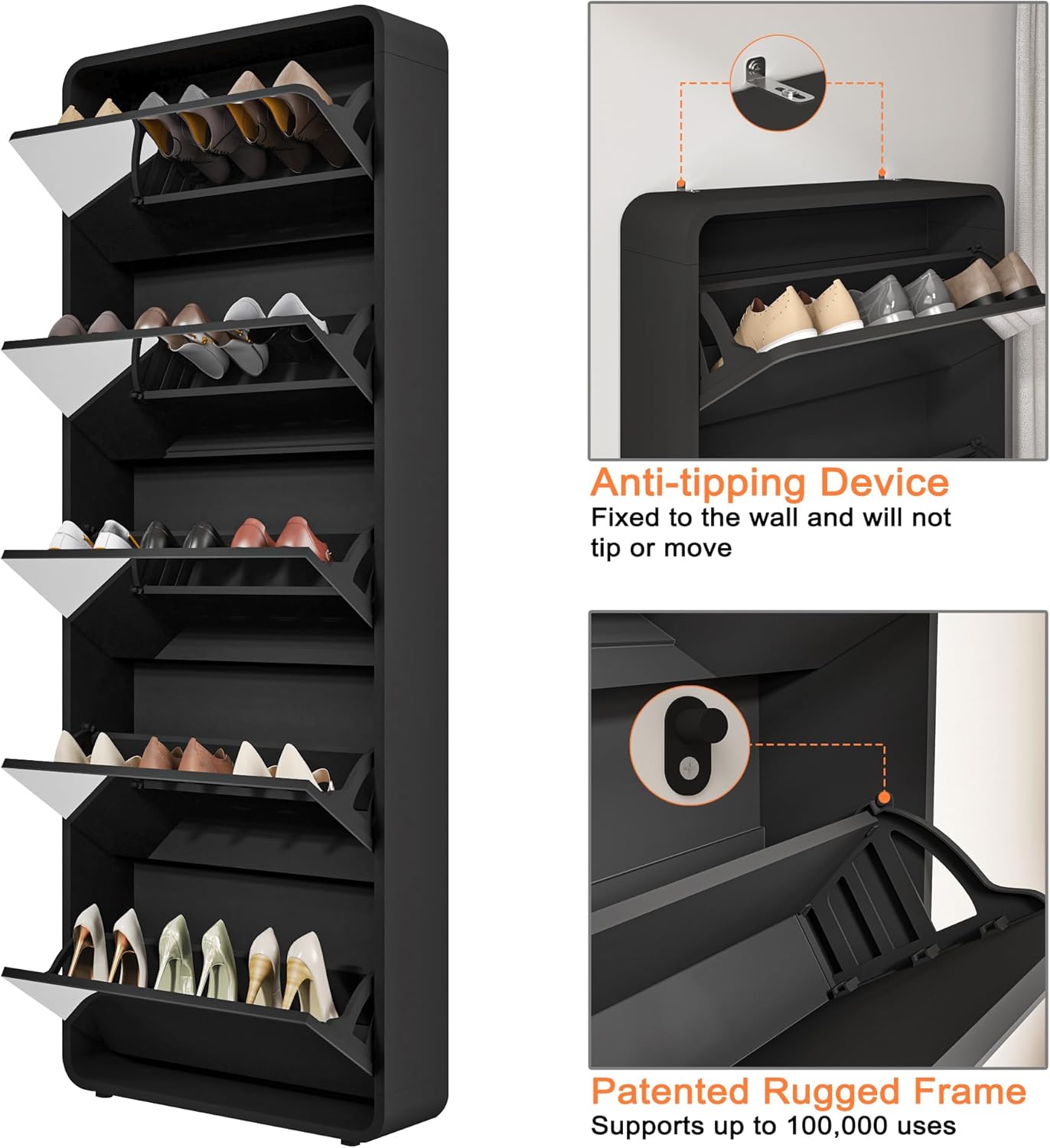 Anti-tipping Device
Fixed to the wall and will not tip or move

Patented Rugged Frame
Supports up to 100,000 uses