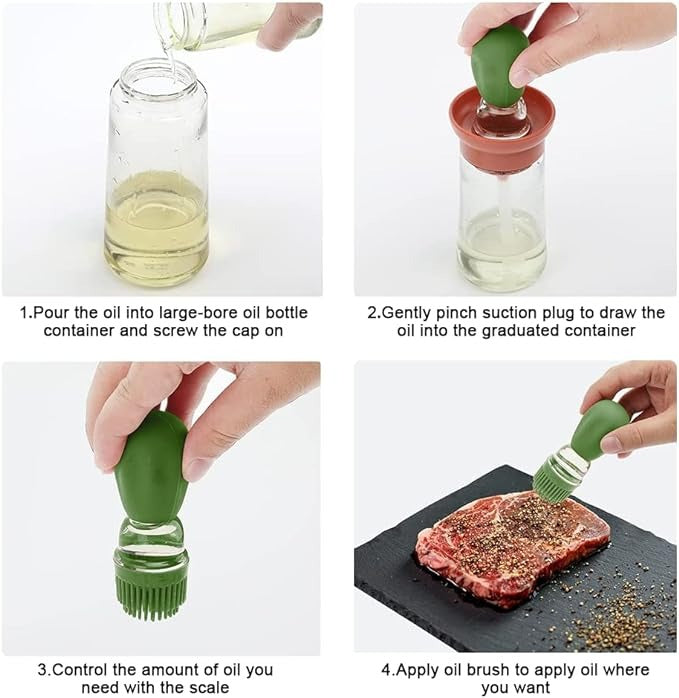 1.Pour the oil into large-bore oil bottle container and screw the cap on

2.Gently pinch suction plug to draw the oil into the graduated container

3.Control the amount of oil you need with the scale

4.Apply oil brush to apply oil where you want