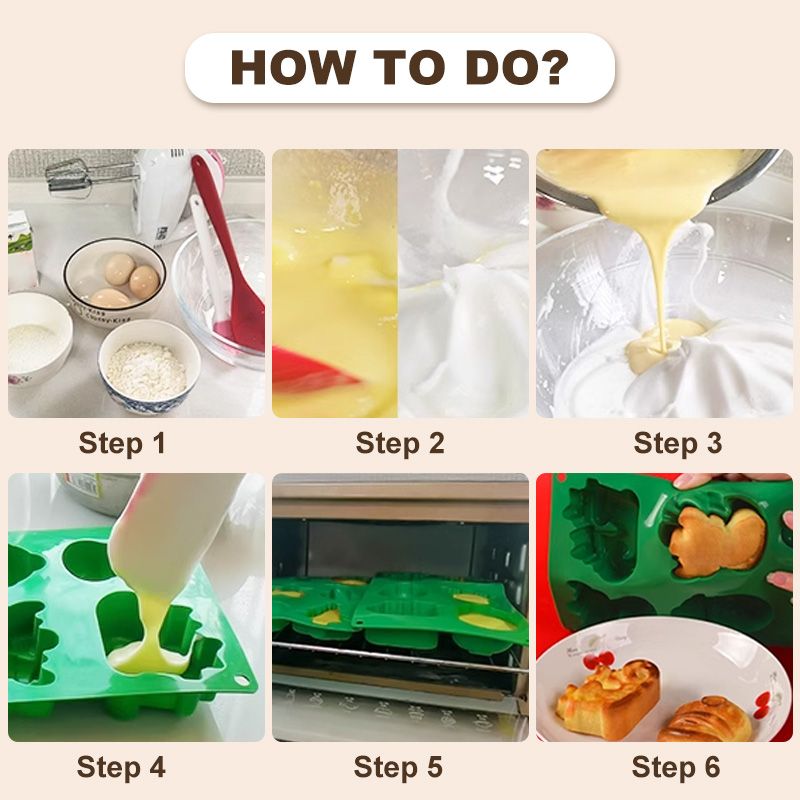 HOW TO DO?

Step 1

Step 2

Step 3

Step 4

Step 5

Step 6