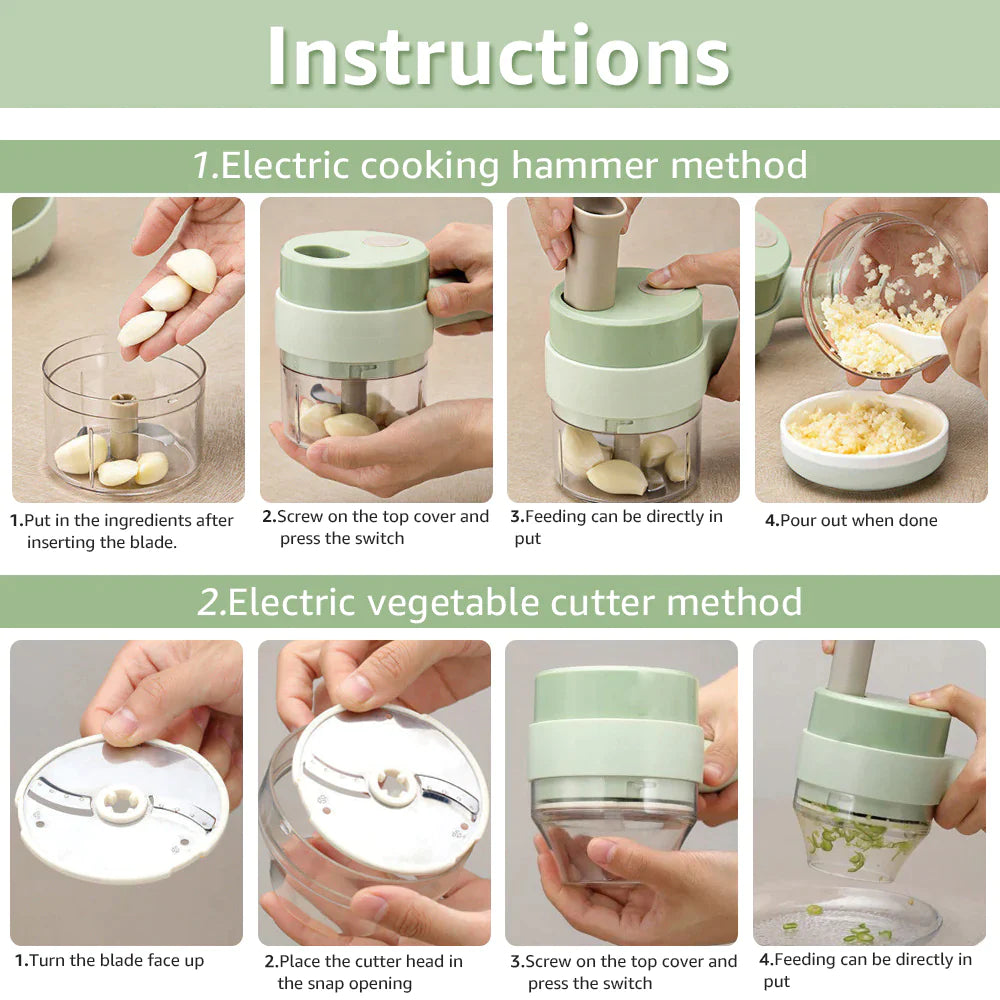 Instructions

1.Electric cooking hammer method

1.Put in the ingredients after inserting the blade.

2.Screw on the top cover and press the switch

3.Feeding can be directly in put

4.Pour out when done

2.Electric vegetable cutter method

1.Turn the blade face up

2.Place the cutter head in the snap opening

3.Screw on the top cover and press the switch

4.Feeding can be directly in put