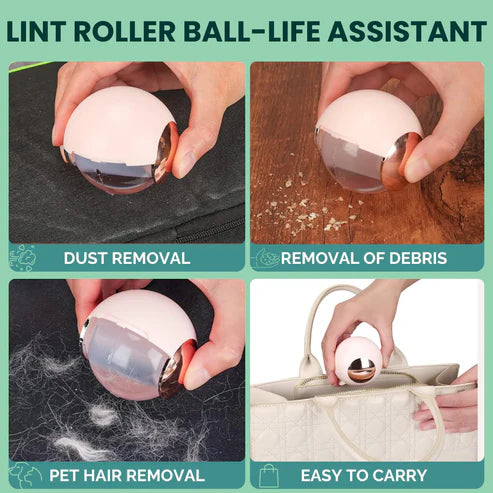 LINT ROLLER BALL-LIFE ASSISTANT

DUST REMOVAL

REMOVAL OF DEBRIS

PET HAIR REMOVAL

EASY TO CARRY