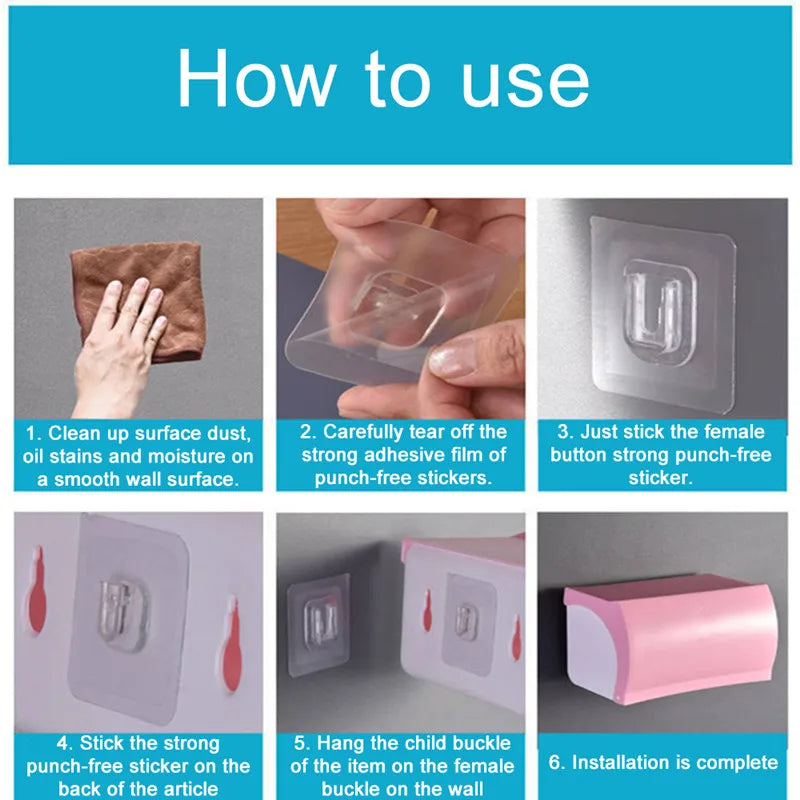 How to use

1. Clean up surface dust, oil stains and moisture on a smooth wall surface.

2. Carefully tear off the strong adhesive film of punch-free stickers.

3. Just stick the female button strong punch-free sticker.

4. Stick the strong punch-free sticker on the back of the article

5. Hang the child buckle of the item on the female buckle on the wall

6. Installation is complete