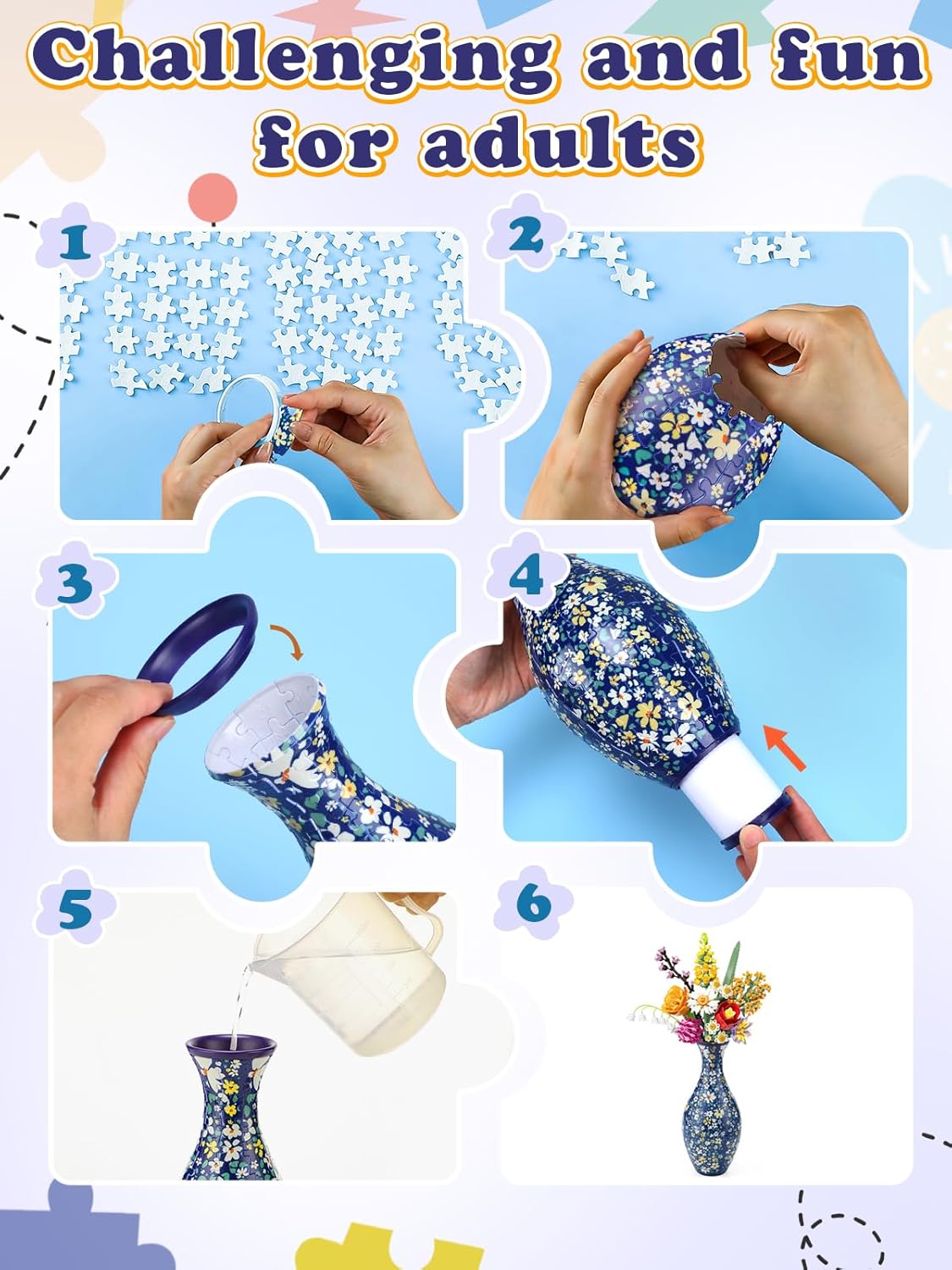 Challenging and fun for adults

1

2

3

4

5

6