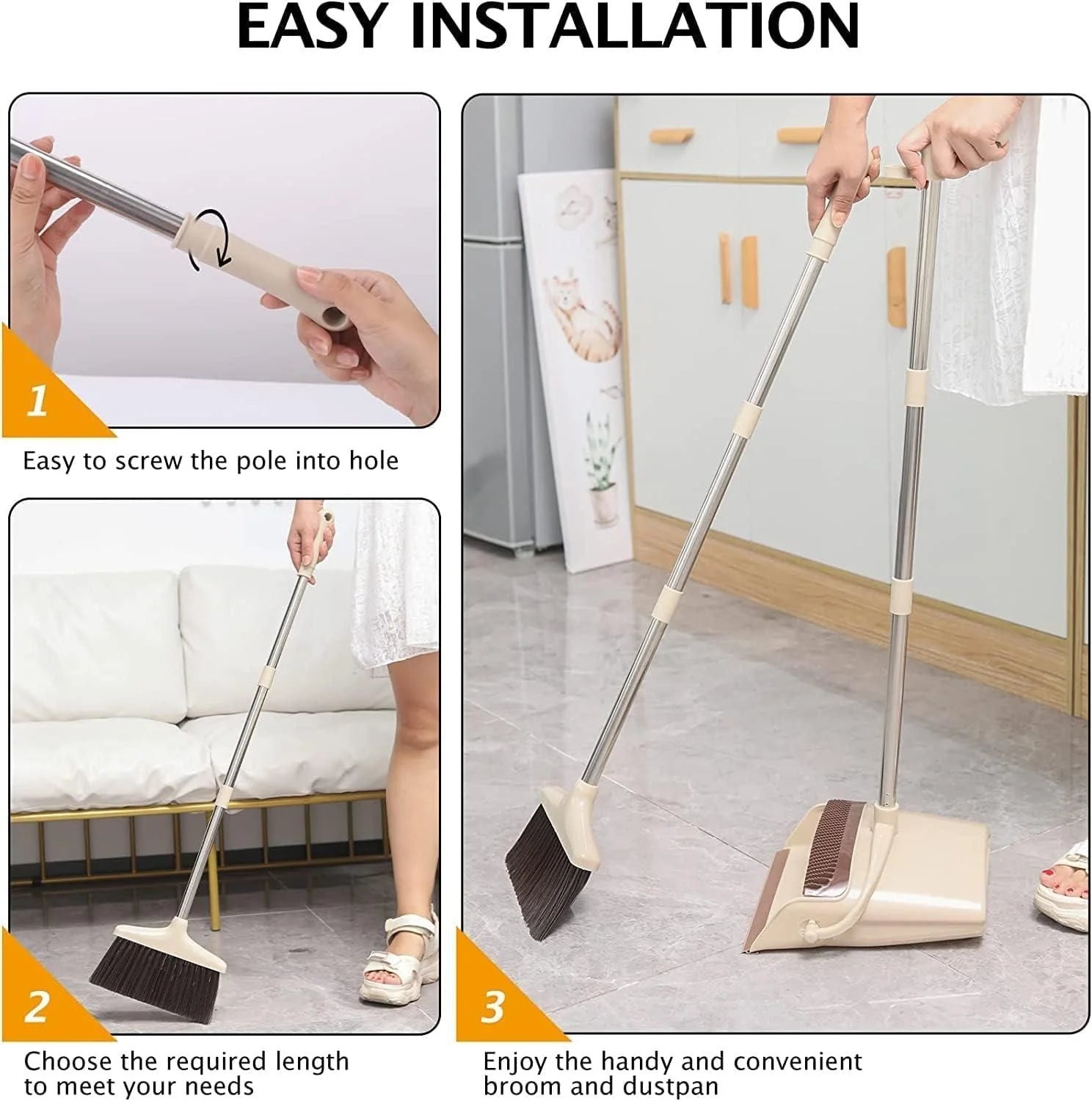 EASY INSTALLATION

1

Easy to screw the pole into hole

2

Choose the required length to meet your needs

3

Enjoy the handy and convenient broom and dustpan