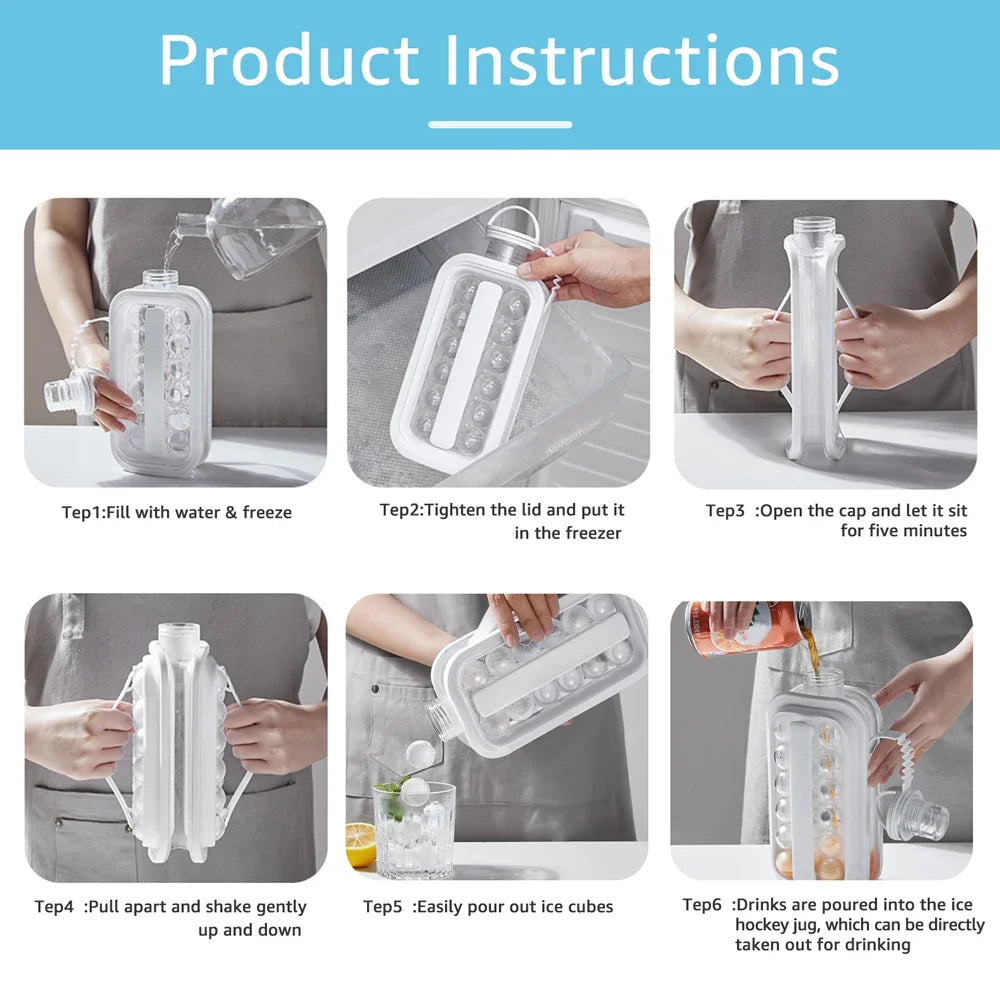 Product Instructions

Tep1:Fill with water & freeze

Tep2:Tighten the lid and put it in the freezer

Tep3 :Open the cap and let it sit for five minutes

Tep4 :Pull apart and shake gently up and down

Tep5 :Easily pour out ice cubes

Tep6 :Drinks are poured into the ice hockey jug, which can be directly taken out for drinking