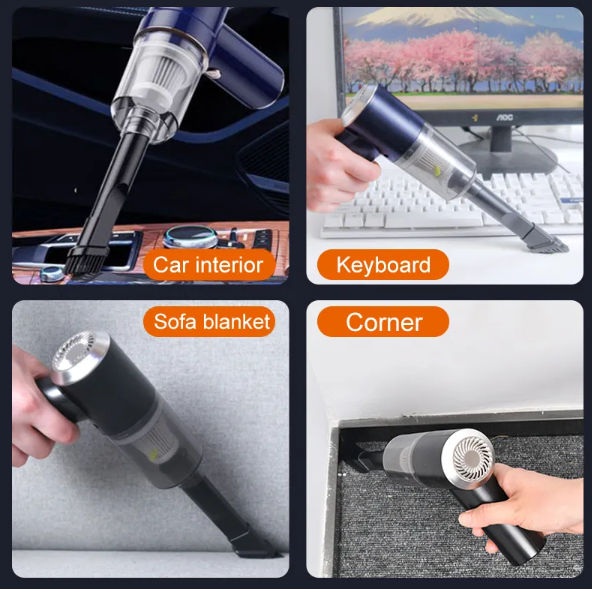 Car interior

AOC

Keyboard

Sofa blanket

Corner