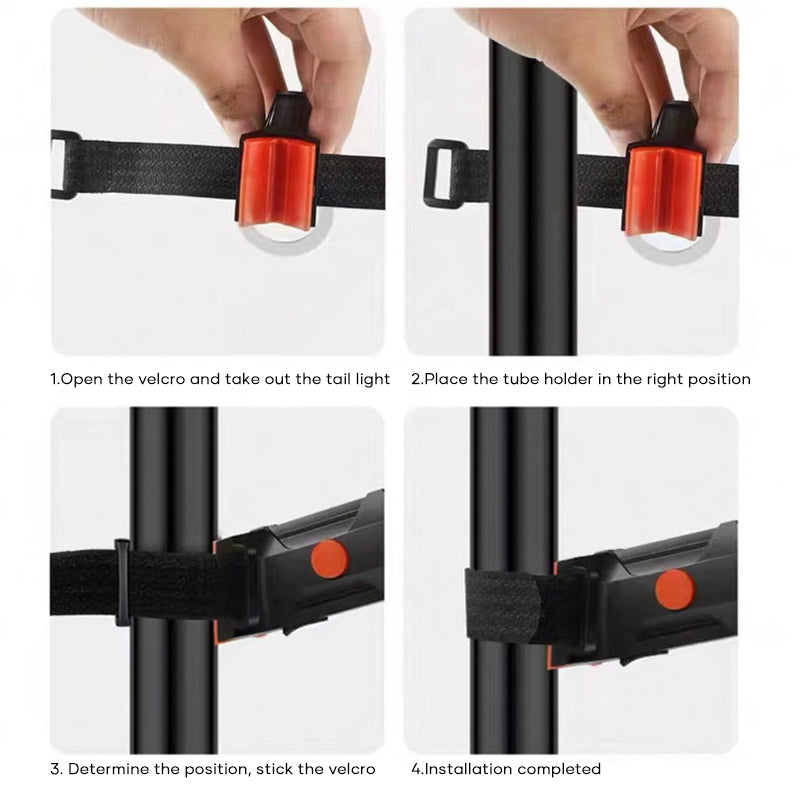 1.Open the velcro and take out the tail light

2.Place the tube holder in the right position

3. Determine the position, stick the velcro

4.Installation completed