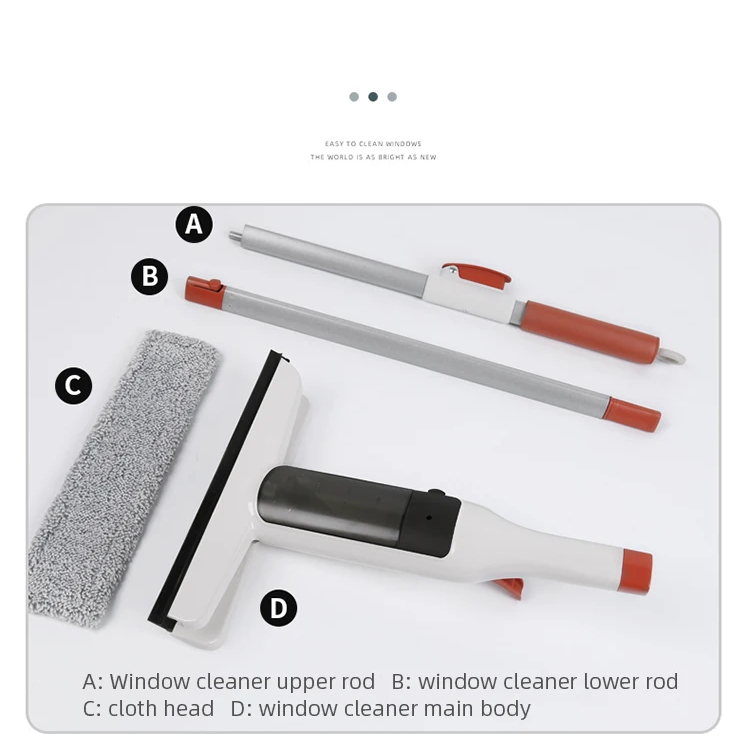 EASY TO CLEAN WINDOWS
THE WORLD IS AS BRIGHT AS NEW

A
B
C
D

A: Window cleaner upper rod B: window cleaner lower rod
C: cloth head D: window cleaner main body