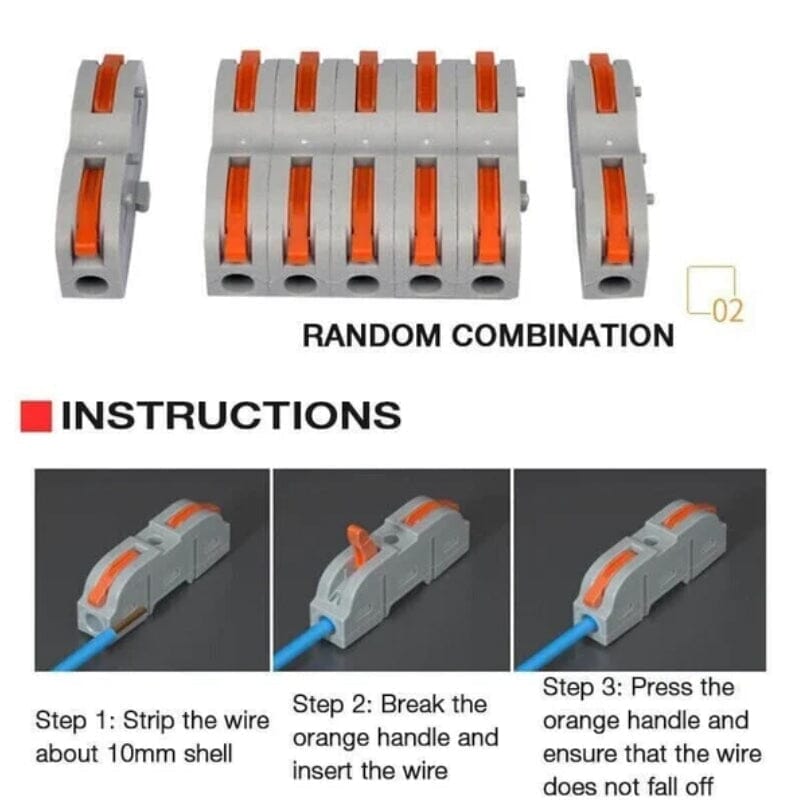 02

RANDOM COMBINATION

INSTRUCTIONS

Step 1: Strip the wire about 10mm shell

Step 2: Break the orange handle and insert the wire

Step 3: Press the orange handle and ensure that the wire does not fall off