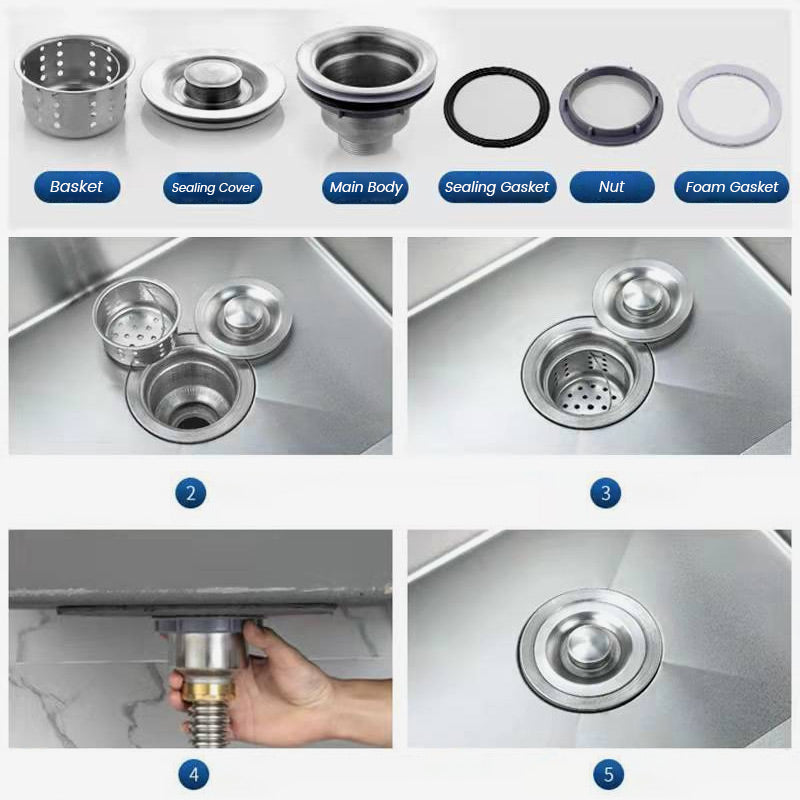 Basket
Sealing Cover
Main Body
Sealing Gasket
Nut
Foam Gasket

2
3
4
5