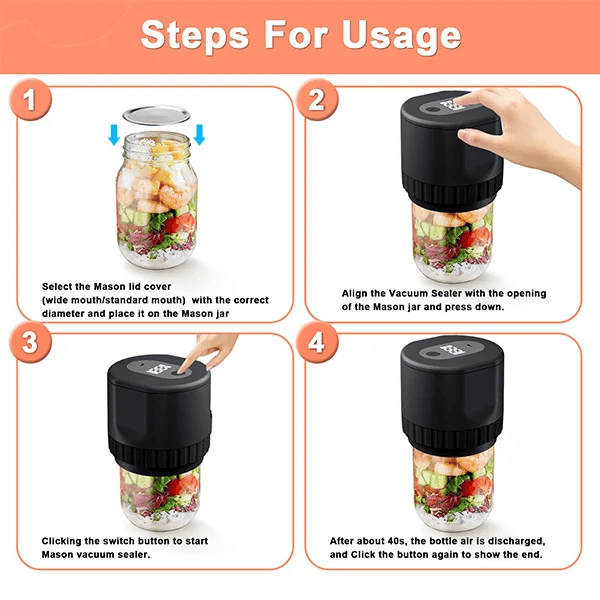 Steps For Usage

1

Select the Mason lid cover (wide mouth/standard mouth) with the correct diameter and place it on the Mason jar

2

Align the Vacuum Sealer with the opening of the Mason jar and press down.

3

Clicking the switch button to start Mason vacuum sealer.

4

After about 40s, the bottle air is discharged, and Click the button again to show the end.