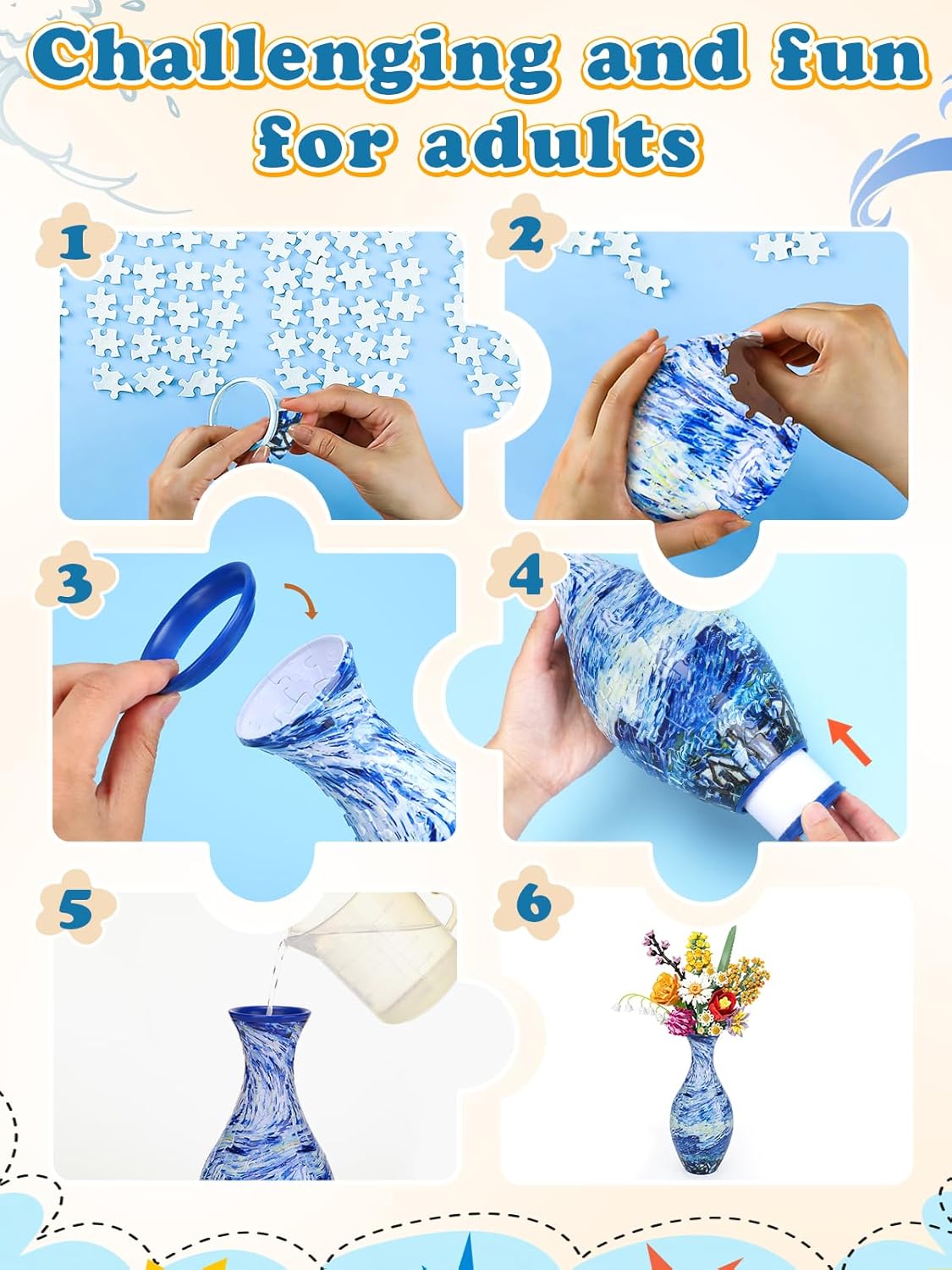 Challenging and fun for adults

1

2

3

4

5

6