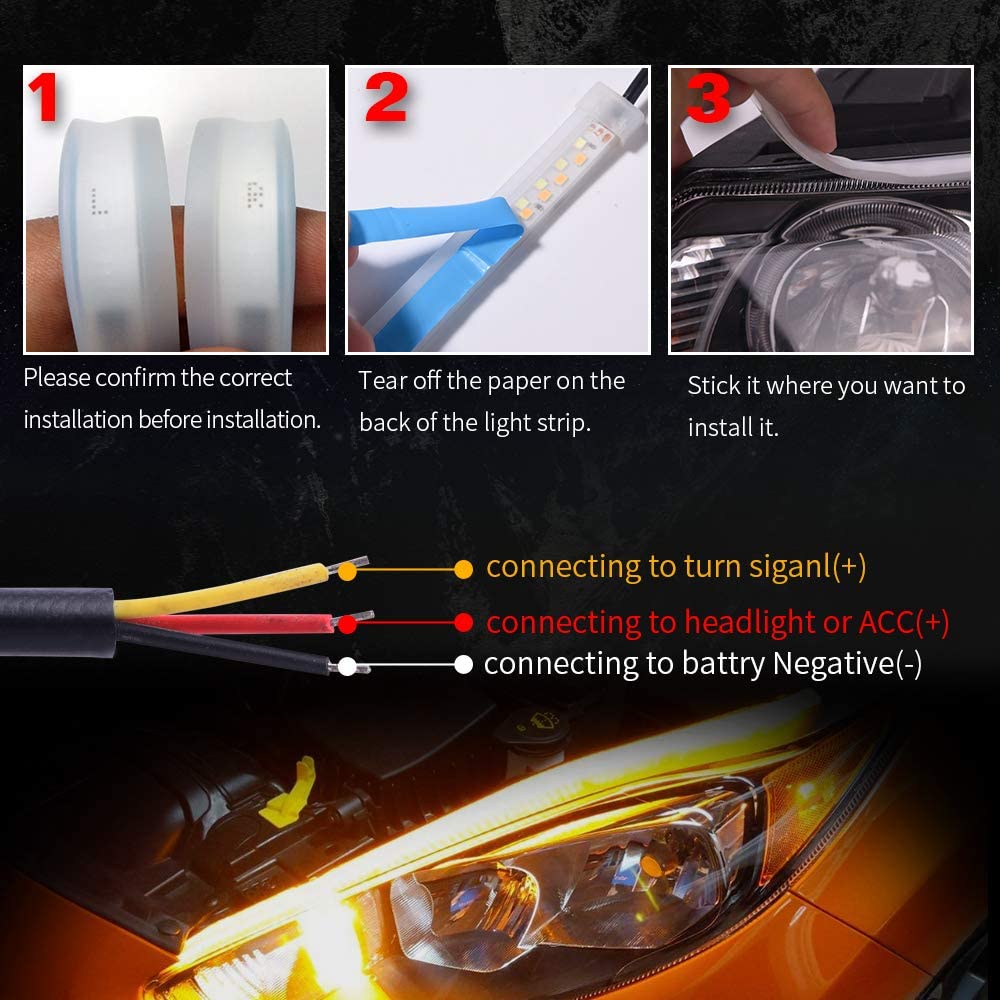 1

L

R

Please confirm the correct installation before installation.

2

Tear off the paper on the back of the light strip.

3

Stick it where you want to install it.

connecting to turn siganl(+)

connecting to headlight or ACC(+)

connecting to battry Negative(-)