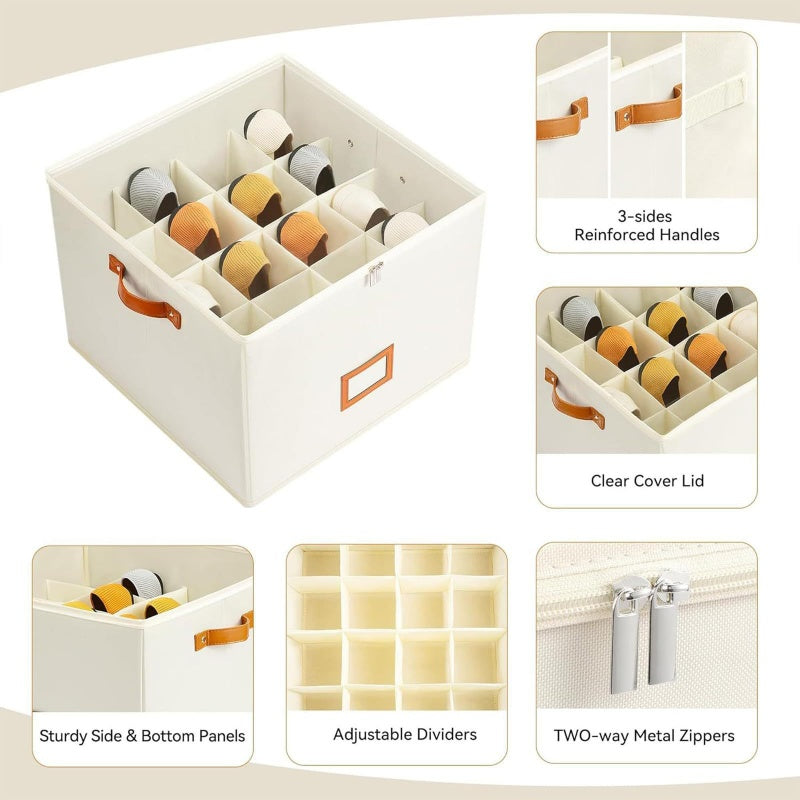 3-sides
Reinforced Handles

Clear Cover Lid

Sturdy Side & Bottom Panels

Adjustable Dividers

TWO-way Metal Zippers