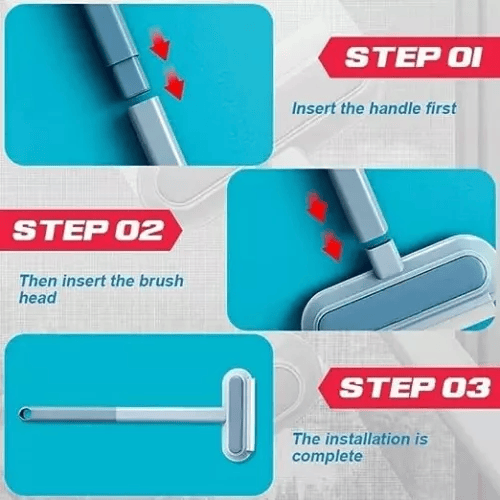 STEP 01

Insert the handle first

STEP 02

Then insert the brush head

STEP 03

The installation is complete