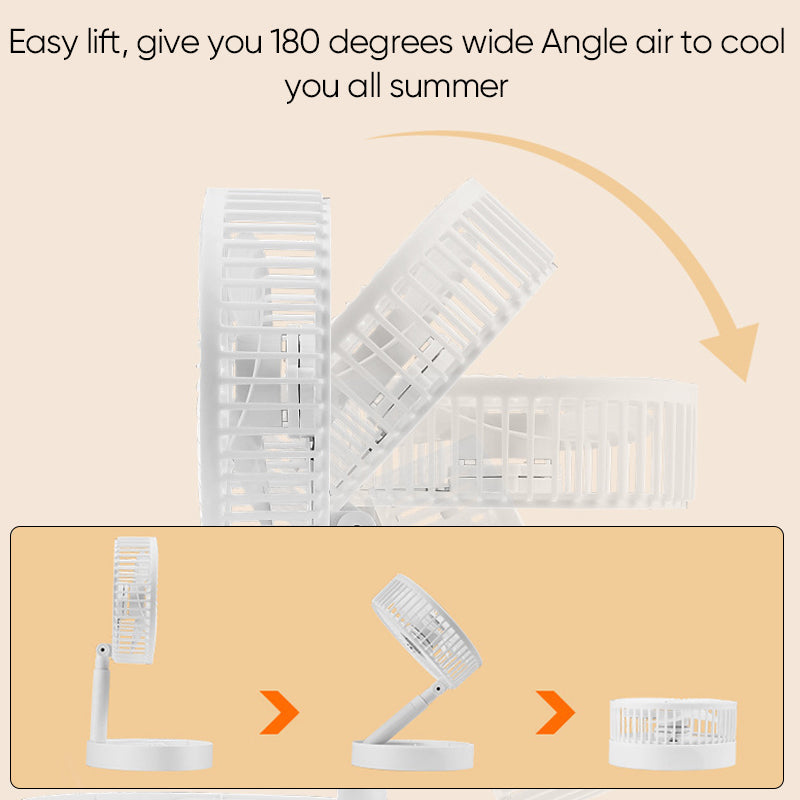 Easy lift, give you 180 degrees wide Angle air to cool you all summer