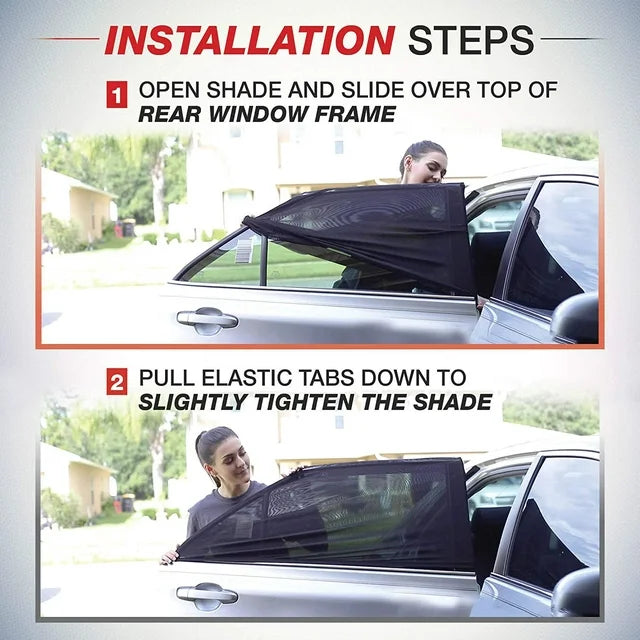 INSTALLATION STEPS

1 OPEN SHADE AND SLIDE OVER TOP OF REAR WINDOW FRAME

2 PULL ELASTIC TABS DOWN TO SLIGHTLY TIGHTEN THE SHADE