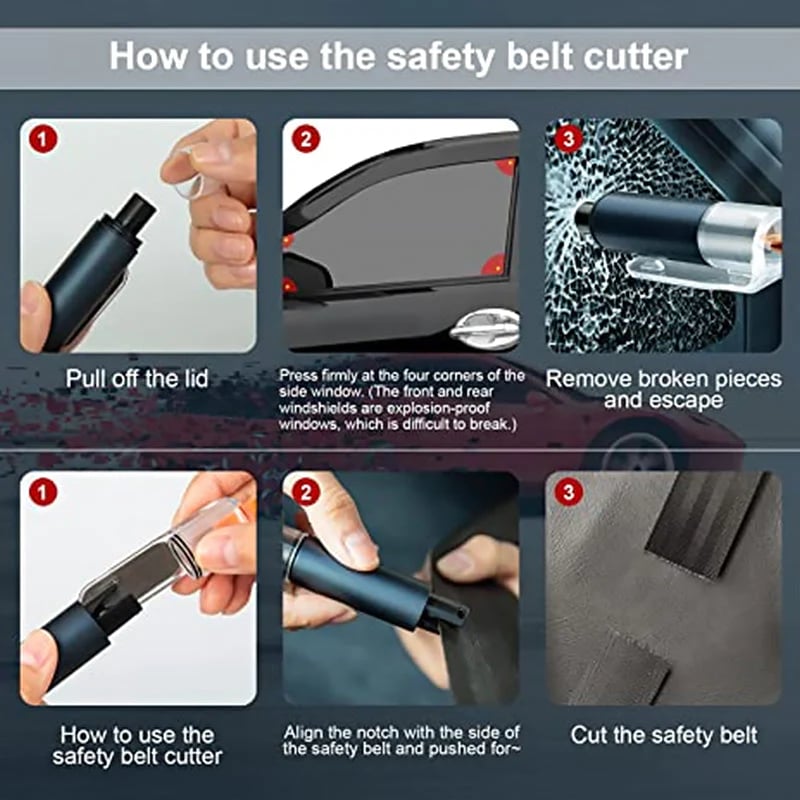 How to use the safety belt cutter

1

Pull off the lid

2

Press firmly at the four corners of the side window. (The front and rear windshields are explosion-proof windows, which is difficult to break.)

3

Remove broken pieces and escape

1

How to use the safety belt cutter

2

Align the notch with the side of the safety belt and pushed for~

3

Cut the safety belt