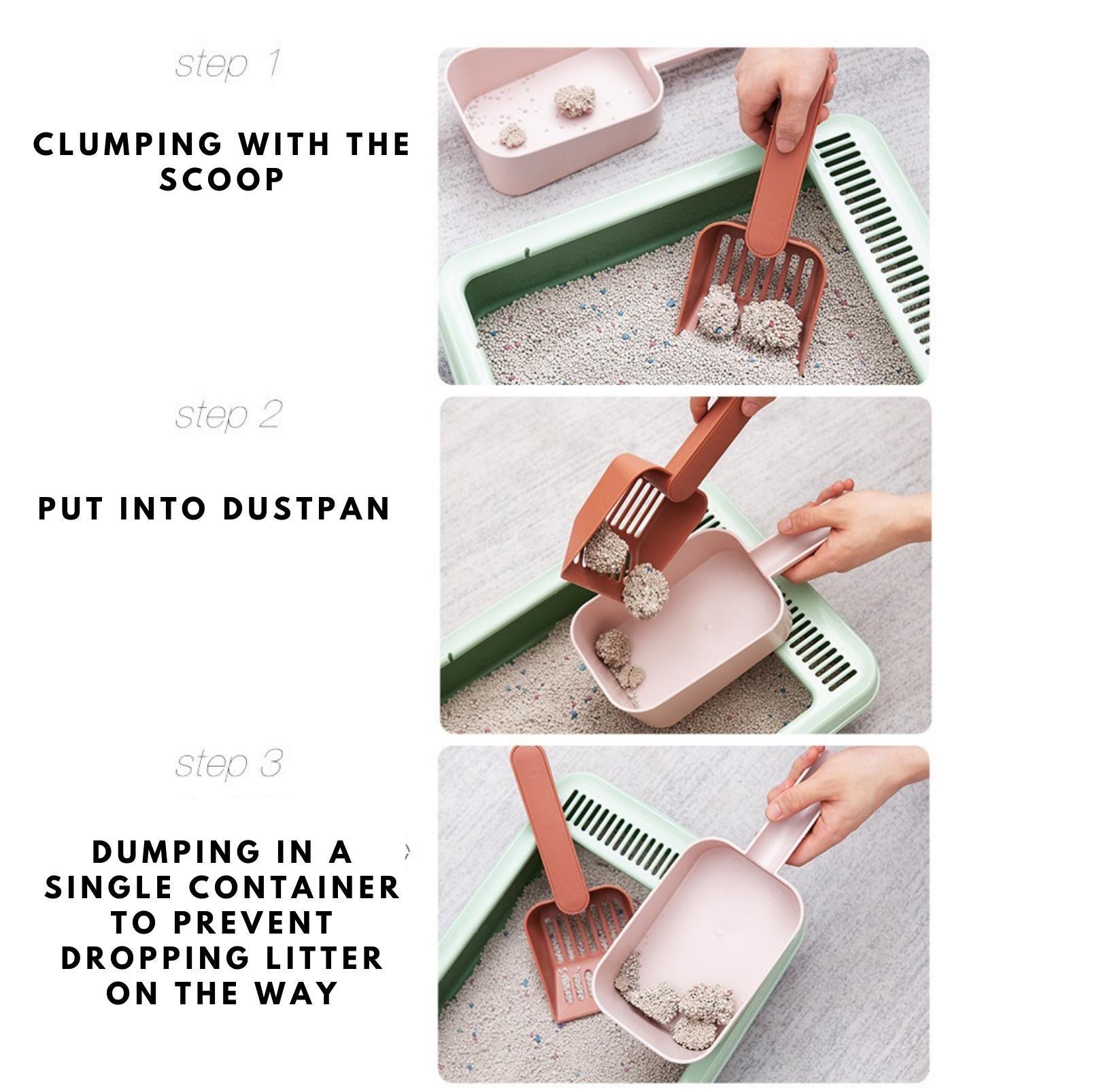 step 1

CLUMPING WITH THE SCOOP

step 2

PUT INTO DUSTPAN

step 3

DUMPING IN A SINGLE CONTAINER TO PREVENT DROPPING LITTER ON THE WAY