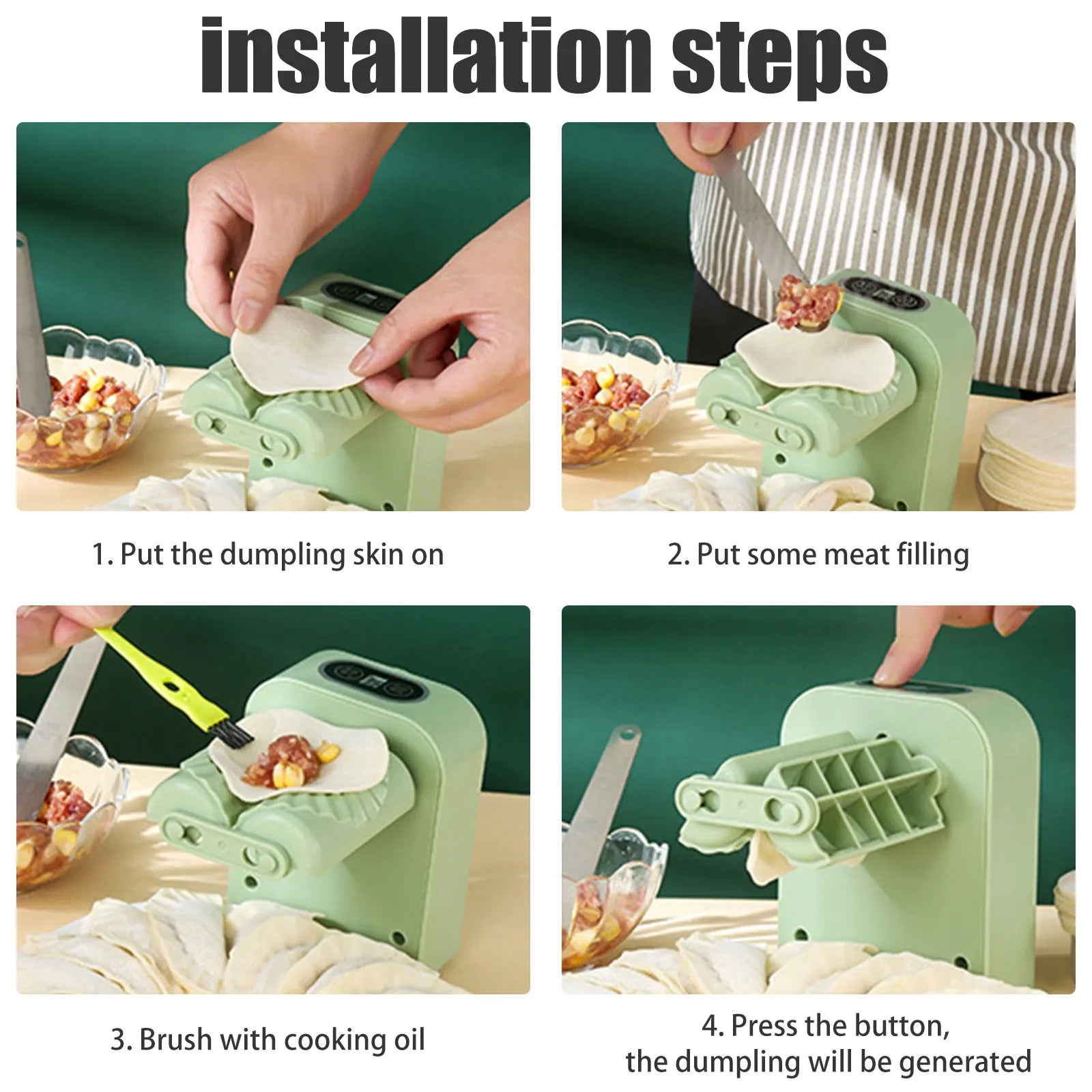 installation steps

1. Put the dumpling skin on

2. Put some meat filling

3. Brush with cooking oil

4. Press the button, the dumpling will be generated