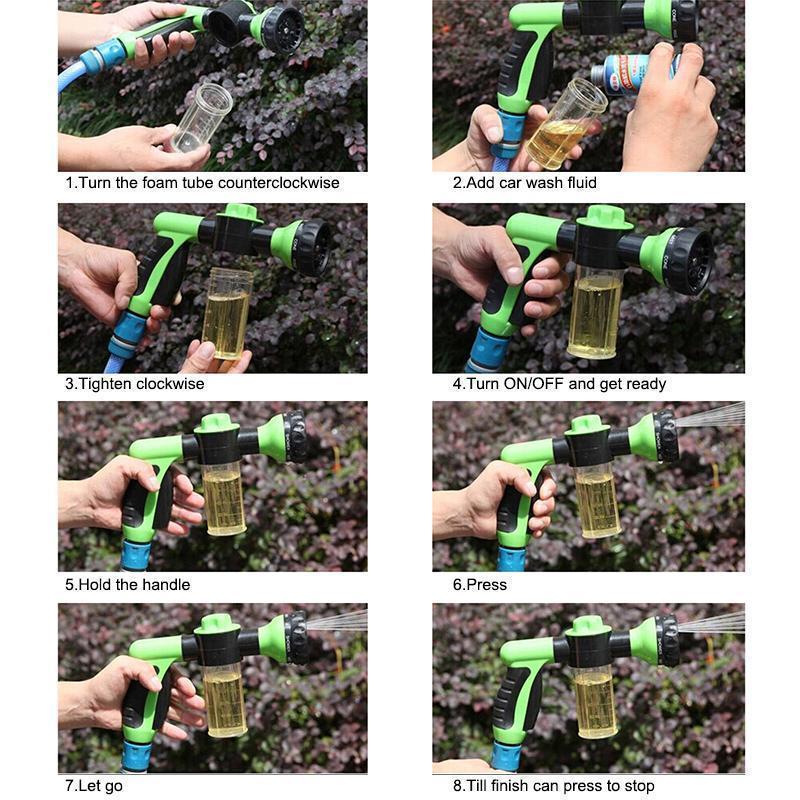 1.Turn the foam tube counterclockwise

2.Add car wash fluid

3.Tighten clockwise

4.Turn ON/OFF and get ready

5.Hold the handle

6.Press

7.Let go

8.Till finish can press to stop