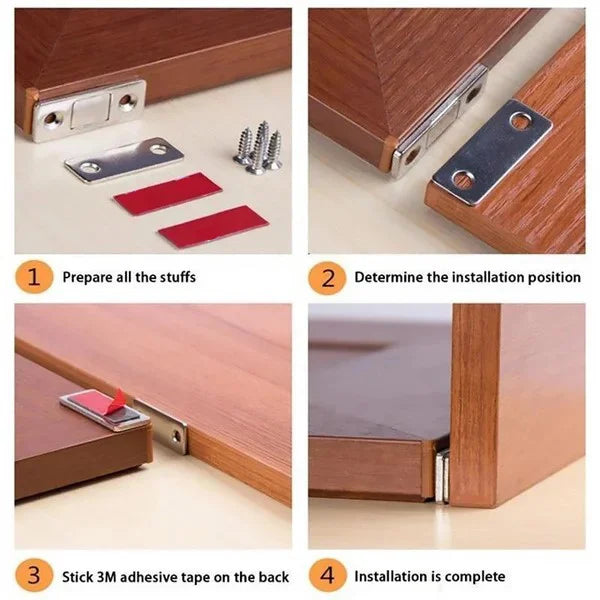 1 Prepare all the stuffs

2 Determine the installation position

3 Stick 3M adhesive tape on the back

4 Installation is complete