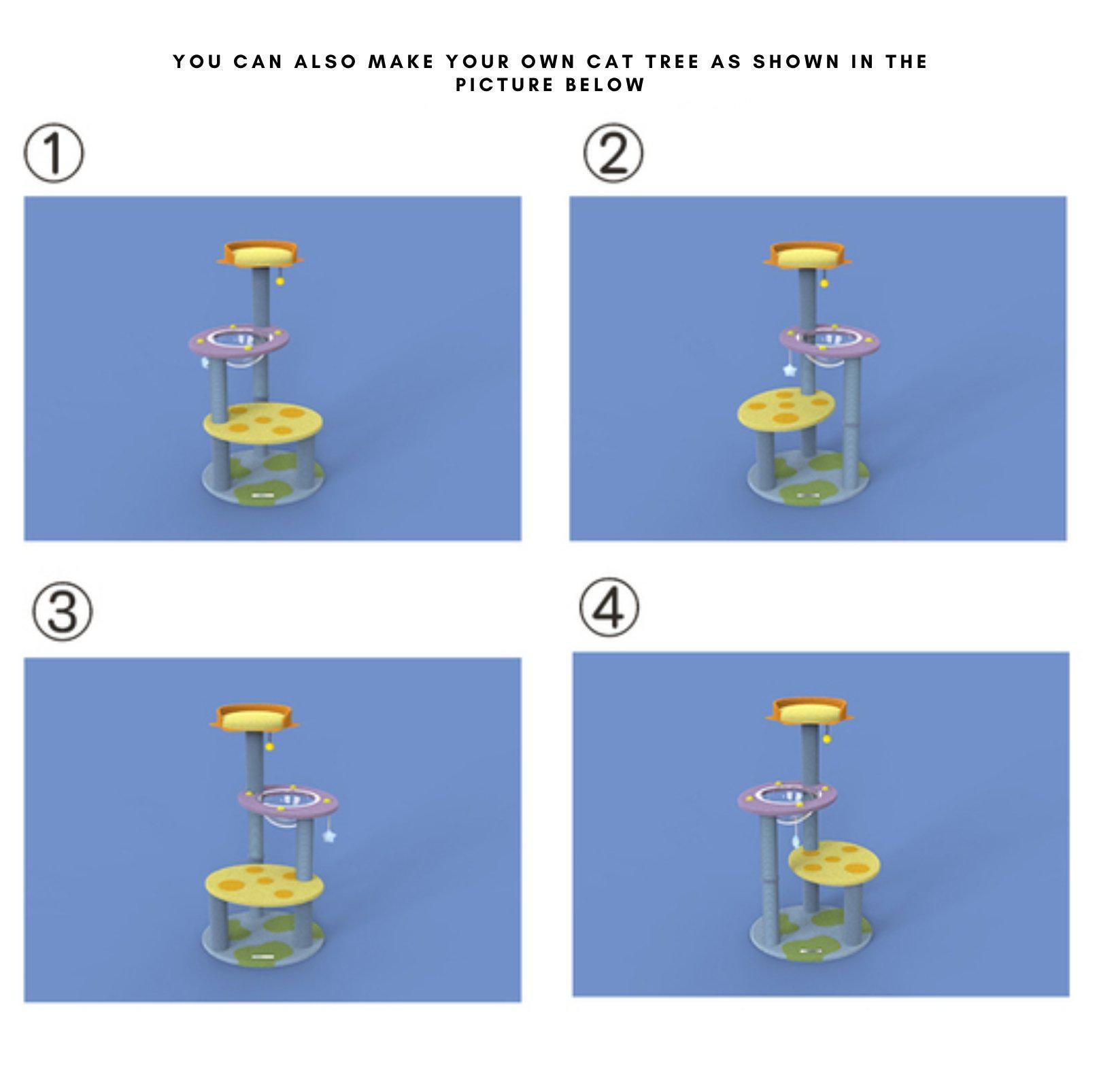 YOU CAN ALSO MAKE YOUR OWN CAT TREE AS SHOWN IN THE PICTURE BELOW

①

②

③

④