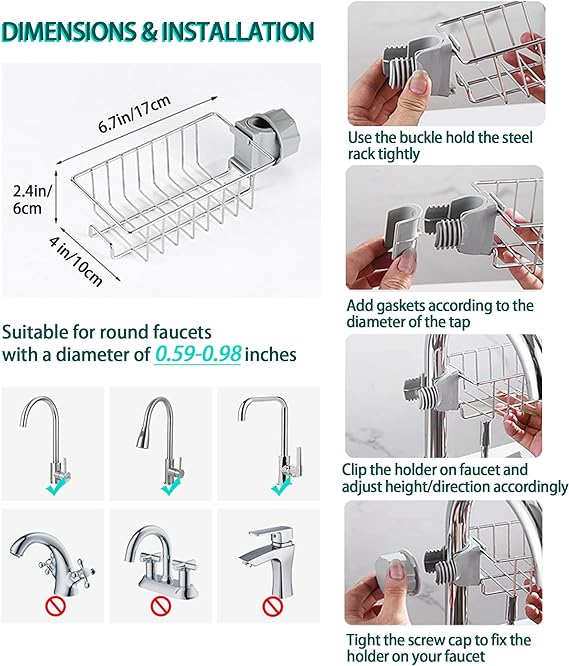 DIMENSIONS & INSTALLATION

6.7in/17cm

2.4in/ 6cm

4 in/10cm

Suitable for round faucets with a diameter of 0.59-0.98 inches

Use the buckle hold the steel rack tightly

Add gaskets according to the diameter of the tap

Clip the holder on faucet and adjust height/direction accordingly

Tight the screw cap to fix the holder on your faucet