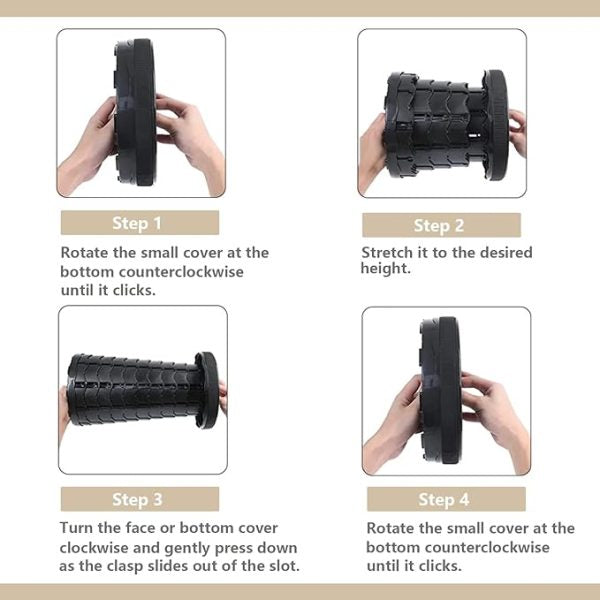 Step 1

Rotate the small cover at the bottom counterclockwise until it clicks.

Step 2

Stretch it to the desired height.

Step 3

Turn the face or bottom cover clockwise and gently press down as the clasp slides out of the slot.

Step 4

Rotate the small cover at the bottom counterclockwise until it clicks.