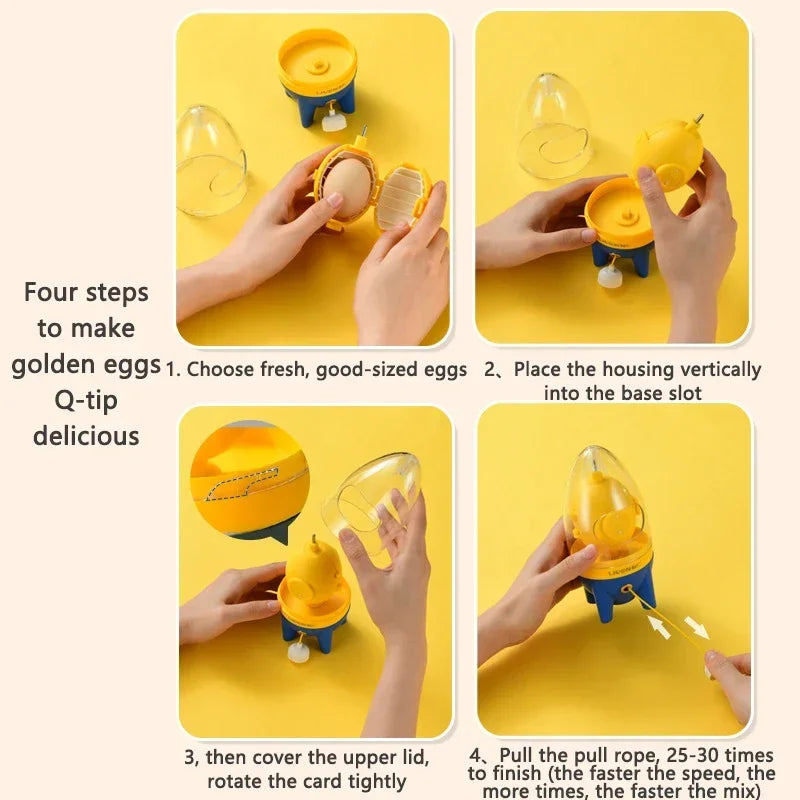 Four steps to make golden eggs Q-tip delicious

1. Choose fresh, good-sized eggs

2、Place the housing vertically into the base slot

3, then cover the upper lid, rotate the card tightly

4、Pull the pull rope, 25-30 times to finish (the faster the speed, the more times, the faster the mix)