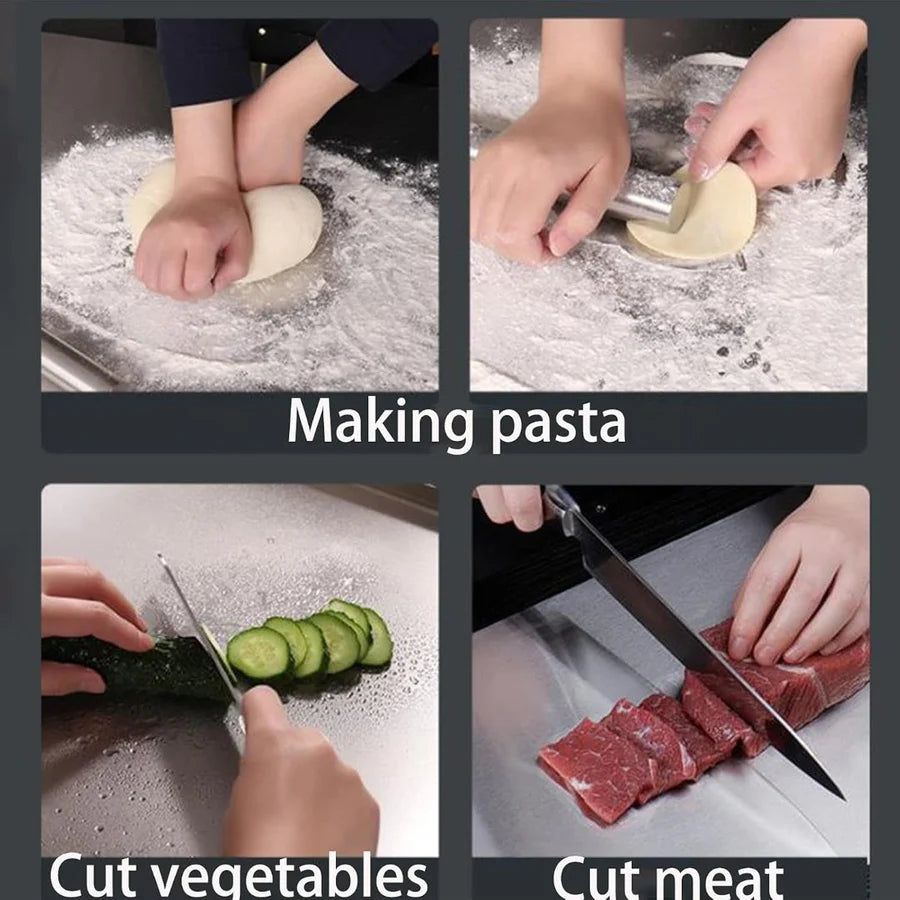 Making pasta

Cut vegetables

Cut meat