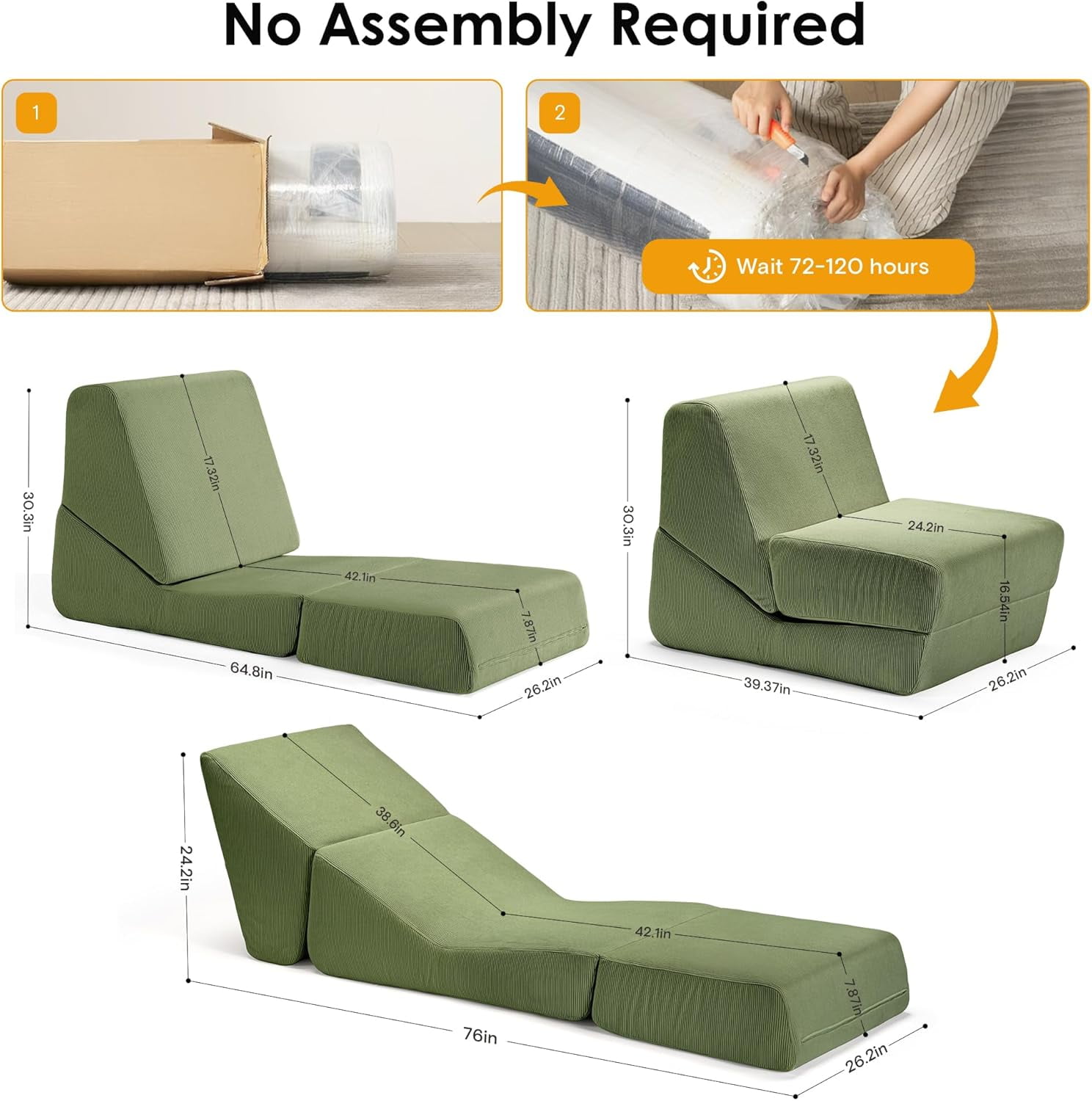 No Assembly Required

1

2

Wait 72-120 hours

30.3in
17.32in
42.1in
7.87in
64.8in
26.2in

30.3in
17.32in
24.2in
16.54in
39.37in
26.2in

24.2in
38.6in
42.1in
7.87in
76in
26.2in