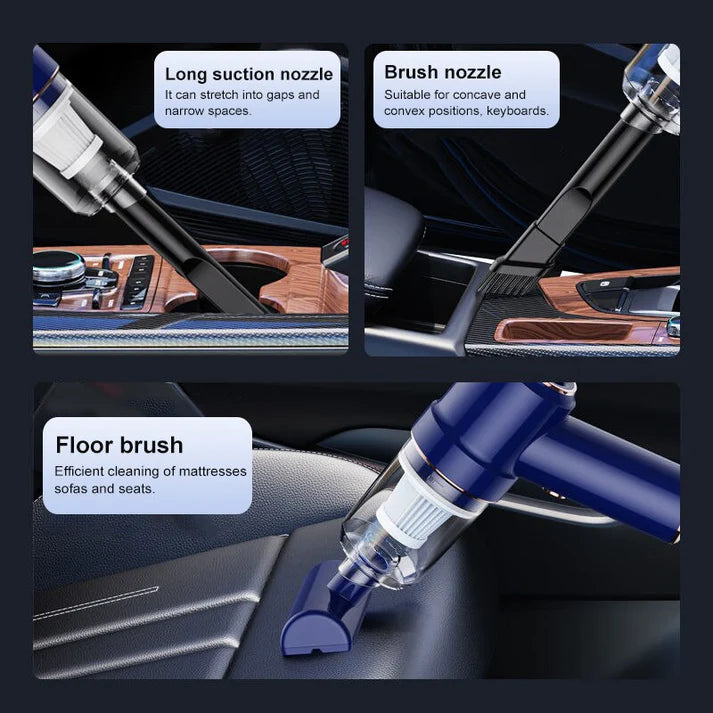 Long suction nozzle
It can stretch into gaps and narrow spaces.

Brush nozzle
Suitable for concave and convex positions, keyboards.

Floor brush
Efficient cleaning of mattresses sofas and seats.