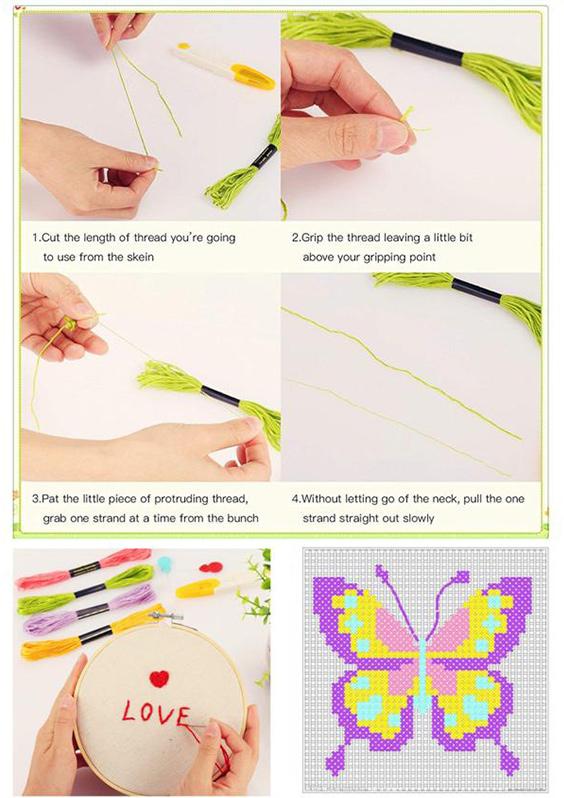 1.Cut the length of thread you're going to use from the skein

2.Grip the thread leaving a little bit above your gripping point

3.Pat the little piece of protruding thread, grab one strand at a time from the bunch

4.Without letting go of the neck, pull the one strand straight out slowly

LOVE