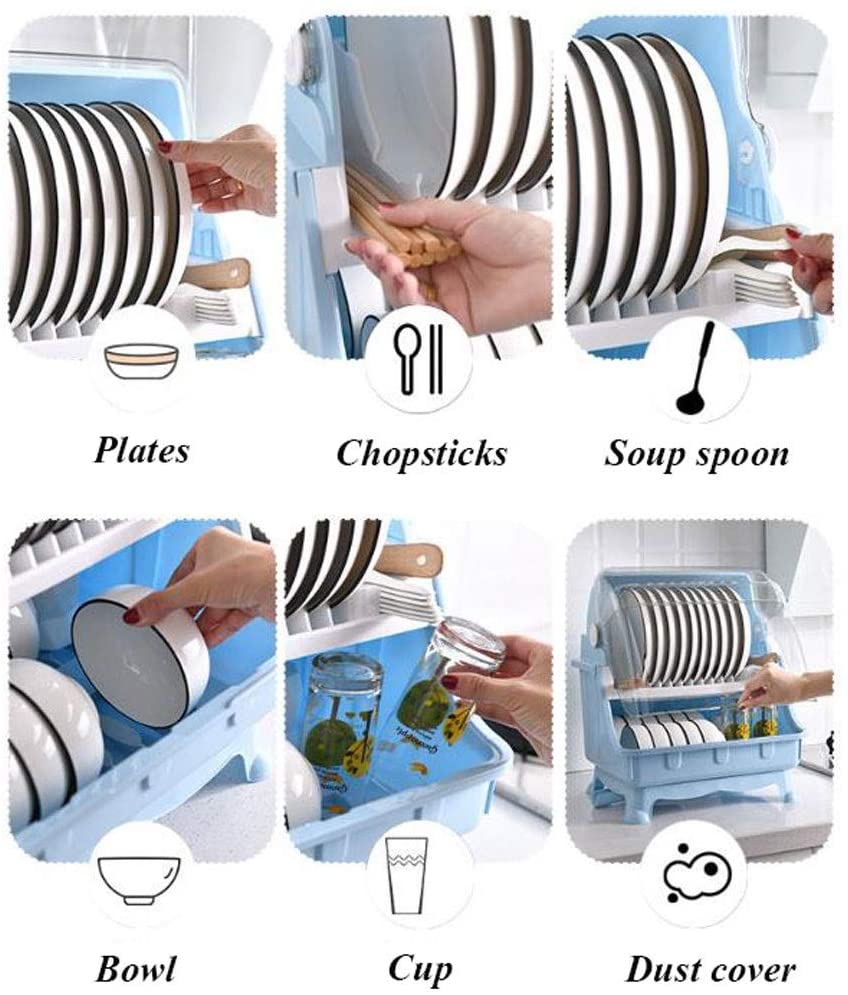 Plates

Chopsticks

Soup spoon

Bowl

Cup

Dust cover