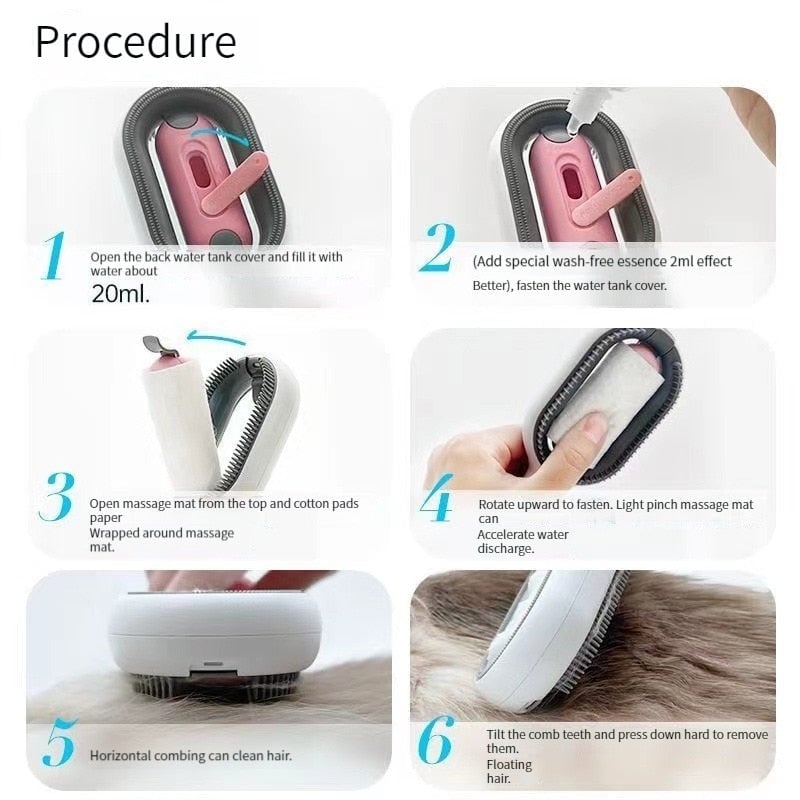 Procedure

1 Open the back water tank cover and fill it with water about
20ml.

2 (Add special wash-free essence 2ml effect
Better), fasten the water tank cover.

3 Open massage mat from the top and cotton pads paper
Wrapped around massage mat.

4 Rotate upward to fasten. Light pinch massage mat can
Accelerate water discharge.

5 Horizontal combing can clean hair.

6 Tilt the comb teeth and press down hard to remove them.
Floating hair.