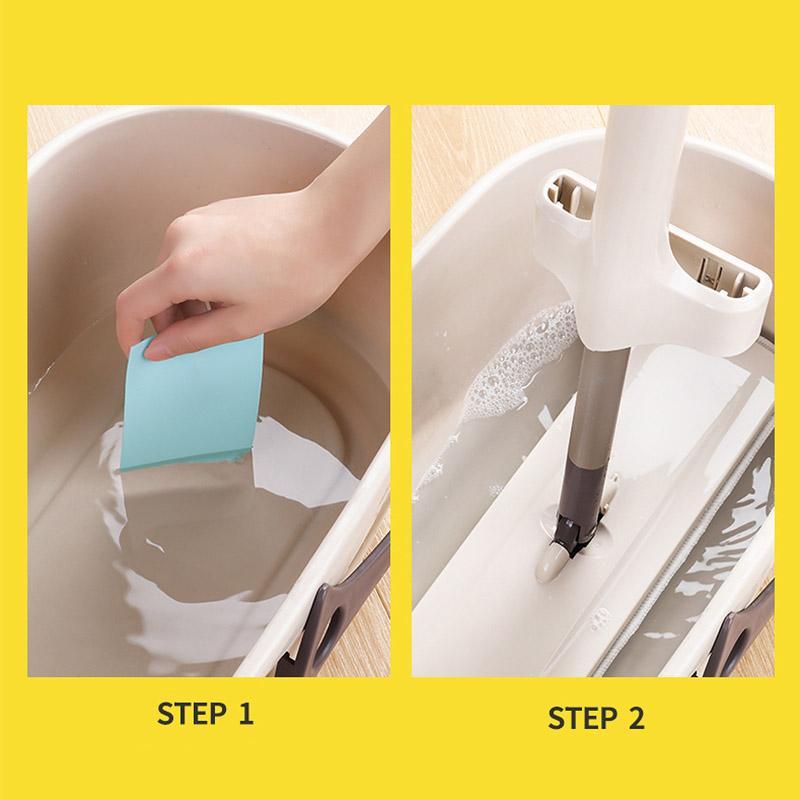 STEP 1

STEP 2