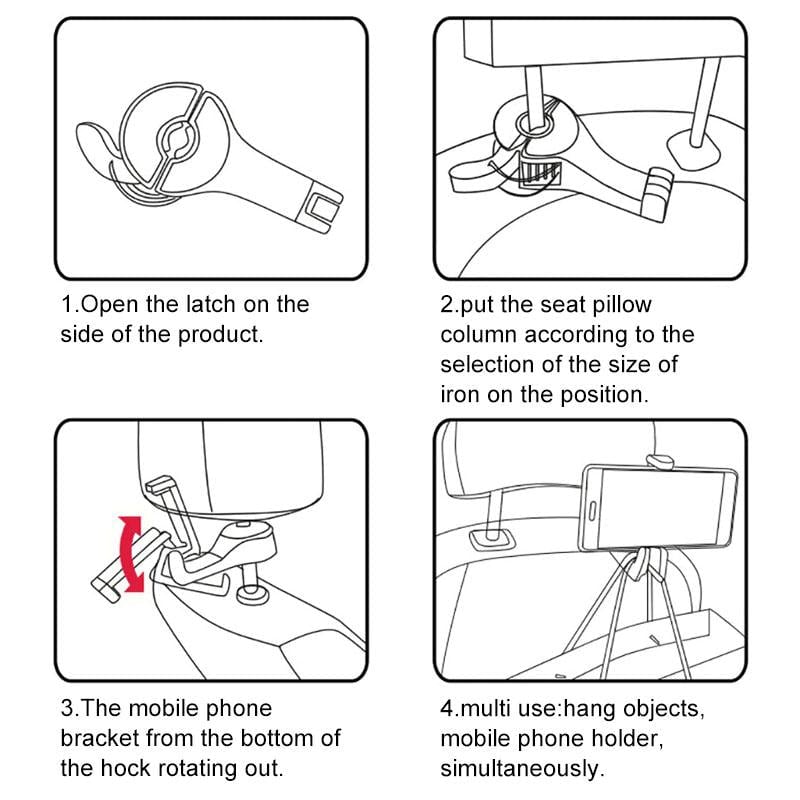 1.Open the latch on the side of the product.

2.put the seat pillow column according to the selection of the size of iron on the position.

3.The mobile phone bracket from the bottom of the hock rotating out.

4.multi use:hang objects, mobile phone holder, simultaneously.