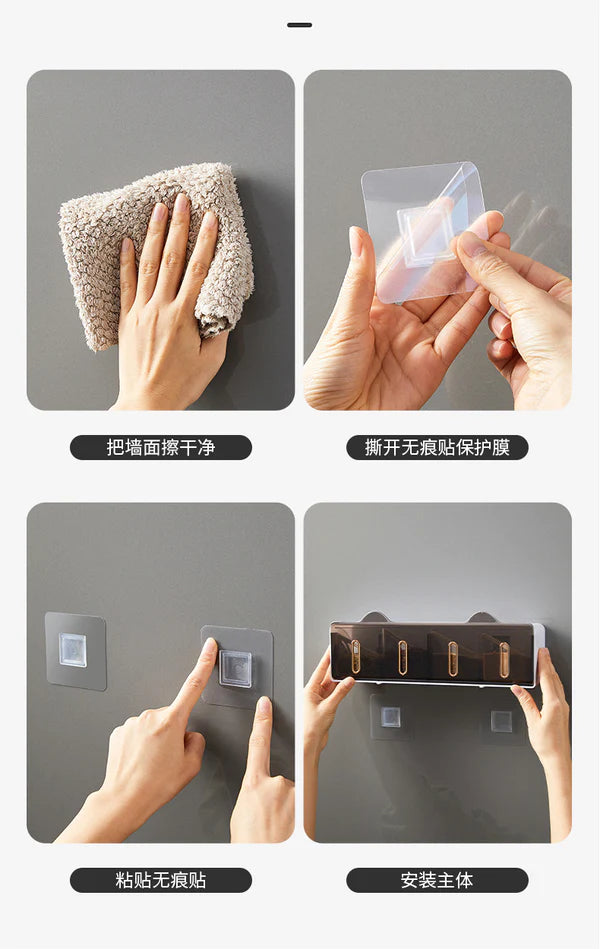 把墙面擦干净

撕开无痕贴保护膜

粘贴无痕贴

安装主体