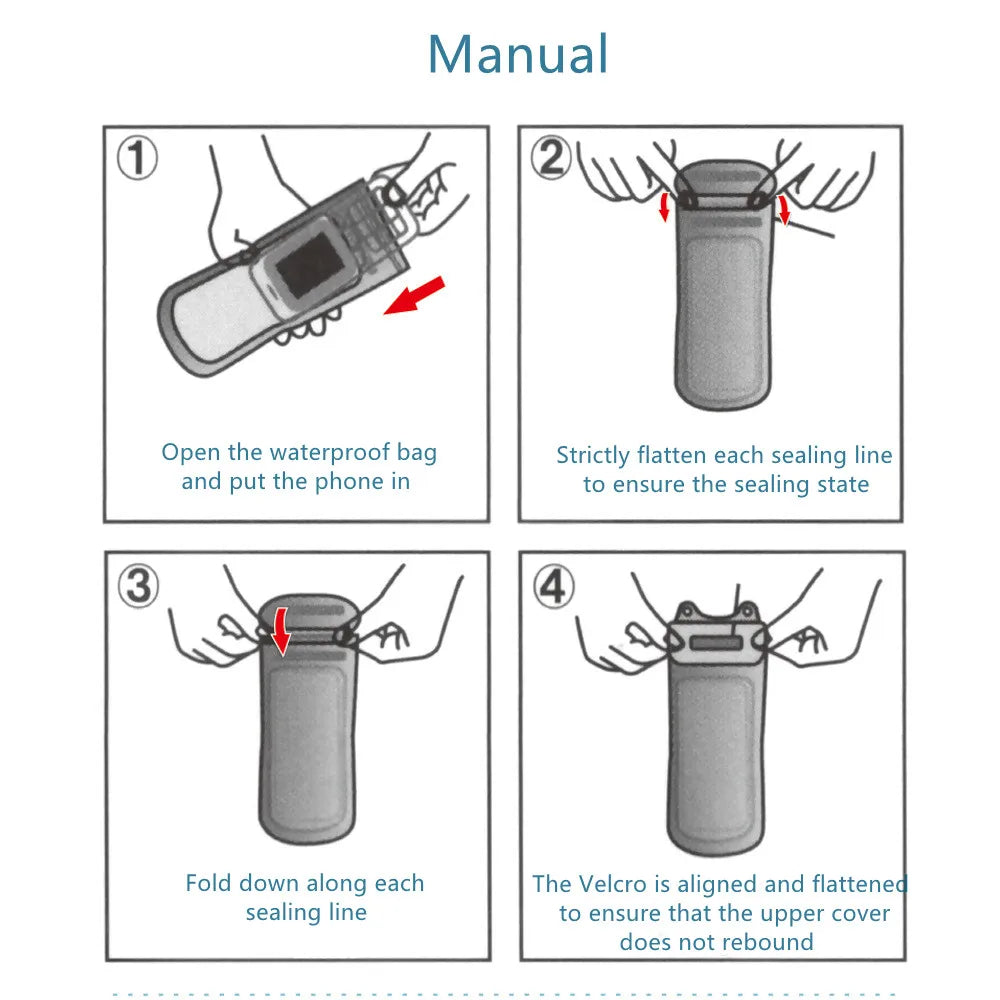 Manual

①

Open the waterproof bag and put the phone in

②

Strictly flatten each sealing line to ensure the sealing state

③

Fold down along each sealing line

④

The Velcro is aligned and flattened to ensure that the upper cover does not rebound