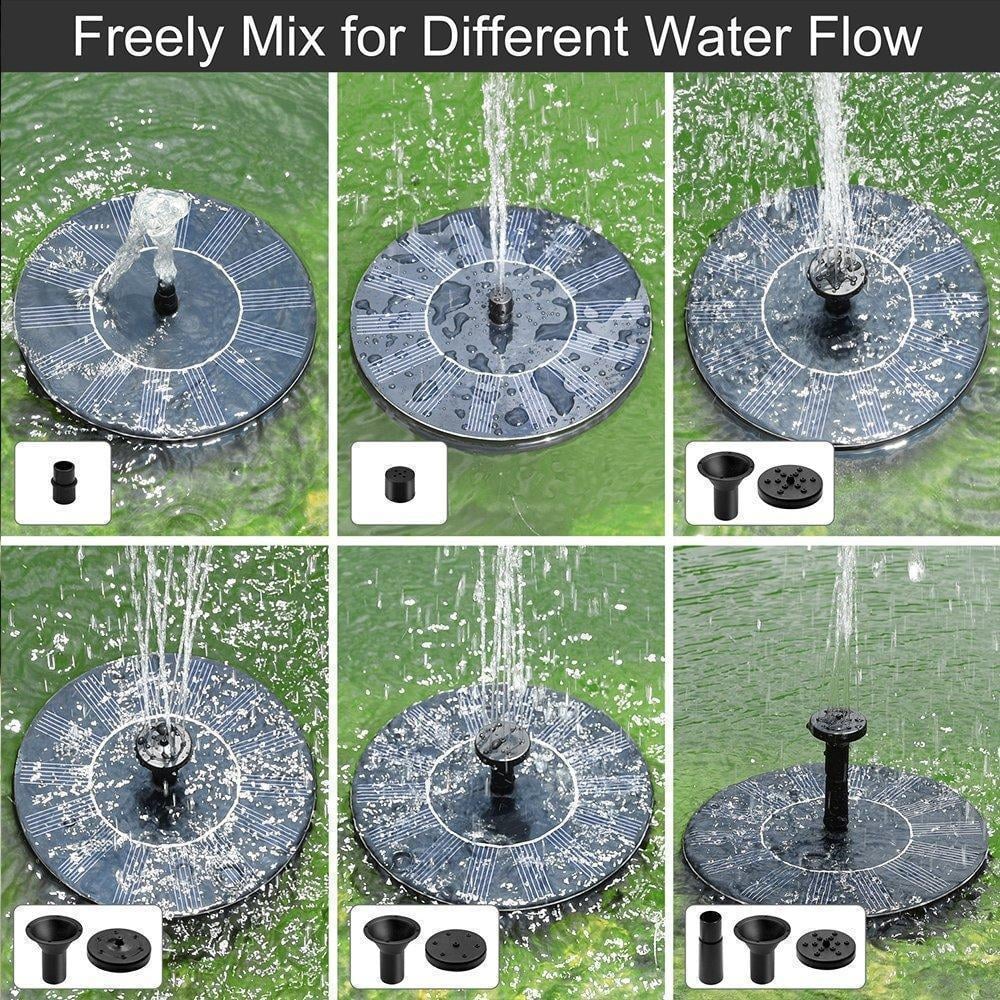 Freely Mix for Different Water Flow