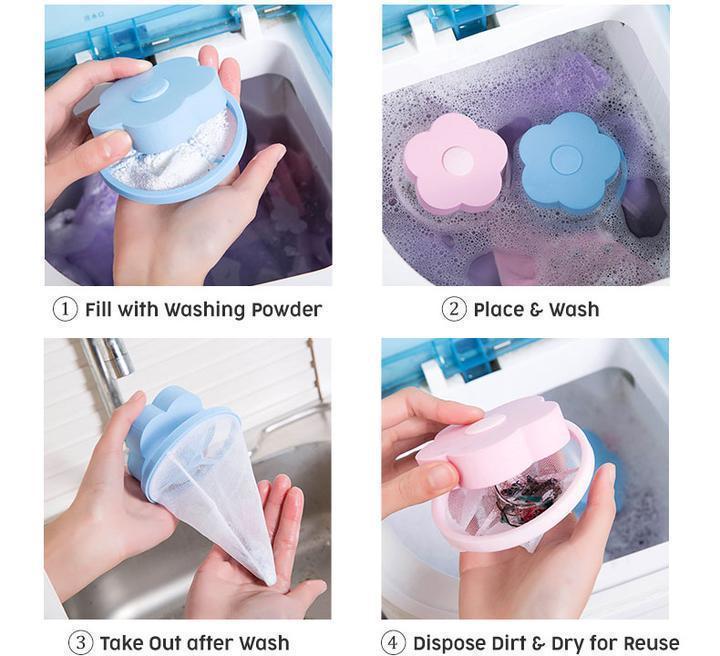 ① Fill with Washing Powder

② Place & Wash

③ Take Out after Wash

④ Dispose Dirt & Dry for Reuse