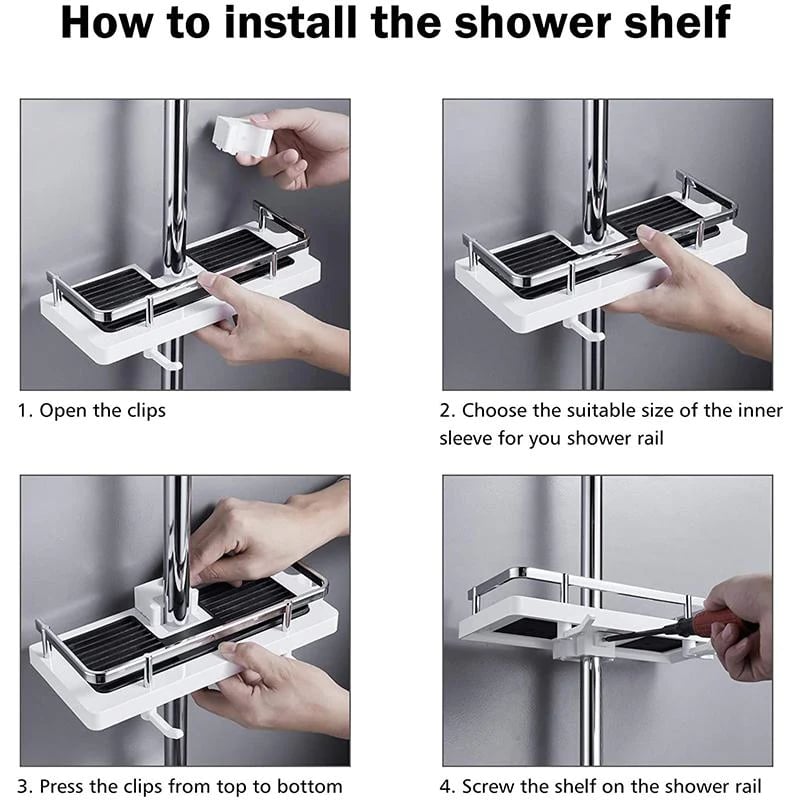 How to install the shower shelf

1. Open the clips

2. Choose the suitable size of the inner sleeve for you shower rail

3. Press the clips from top to bottom

4. Screw the shelf on the shower rail