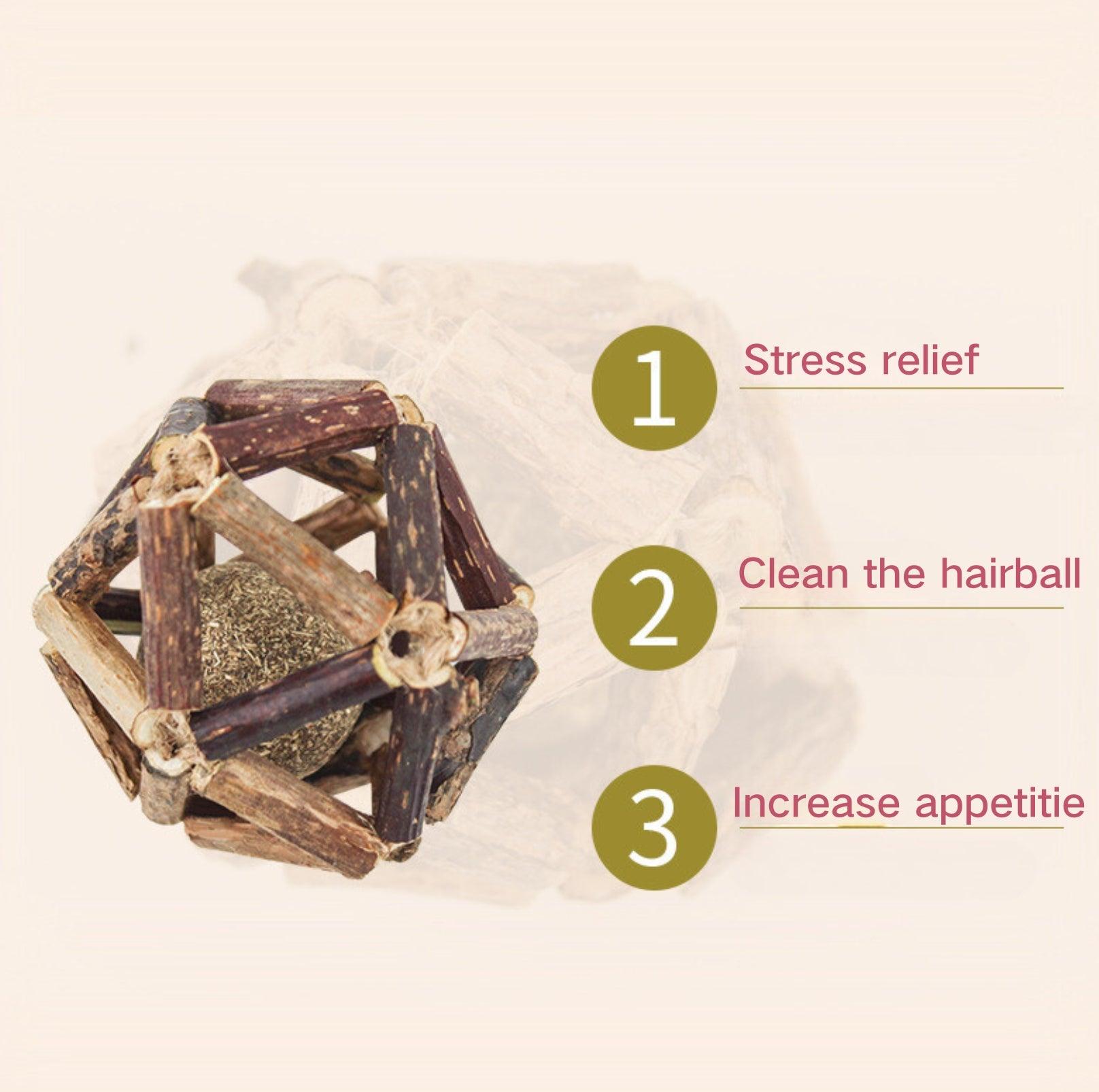 1 Stress relief

2 Clean the hairball

3 Increase appetitie